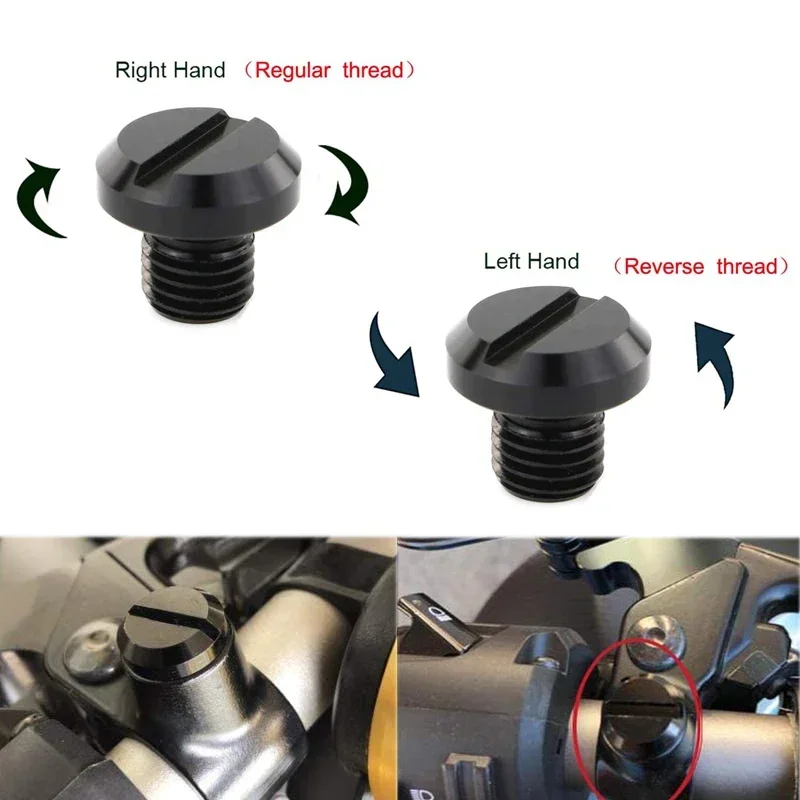 Right Hand （Regular thread）

Left Hand （Reverse thread）