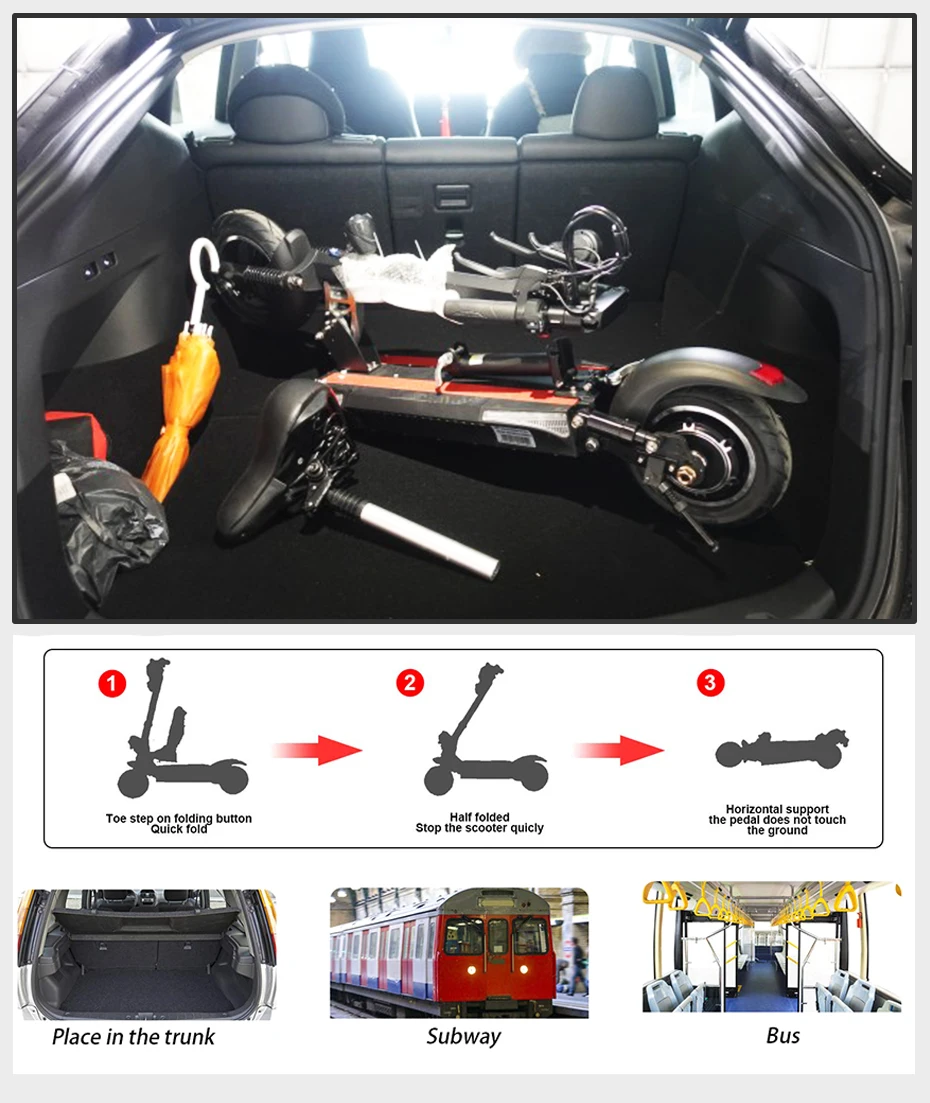 1

Toe step on folding button
Quick fold

2

Half folded
Stop the scooter quicly

3

Horizontal support
the pedal does not touch
the ground

Place in the trunk

Subway

Bus