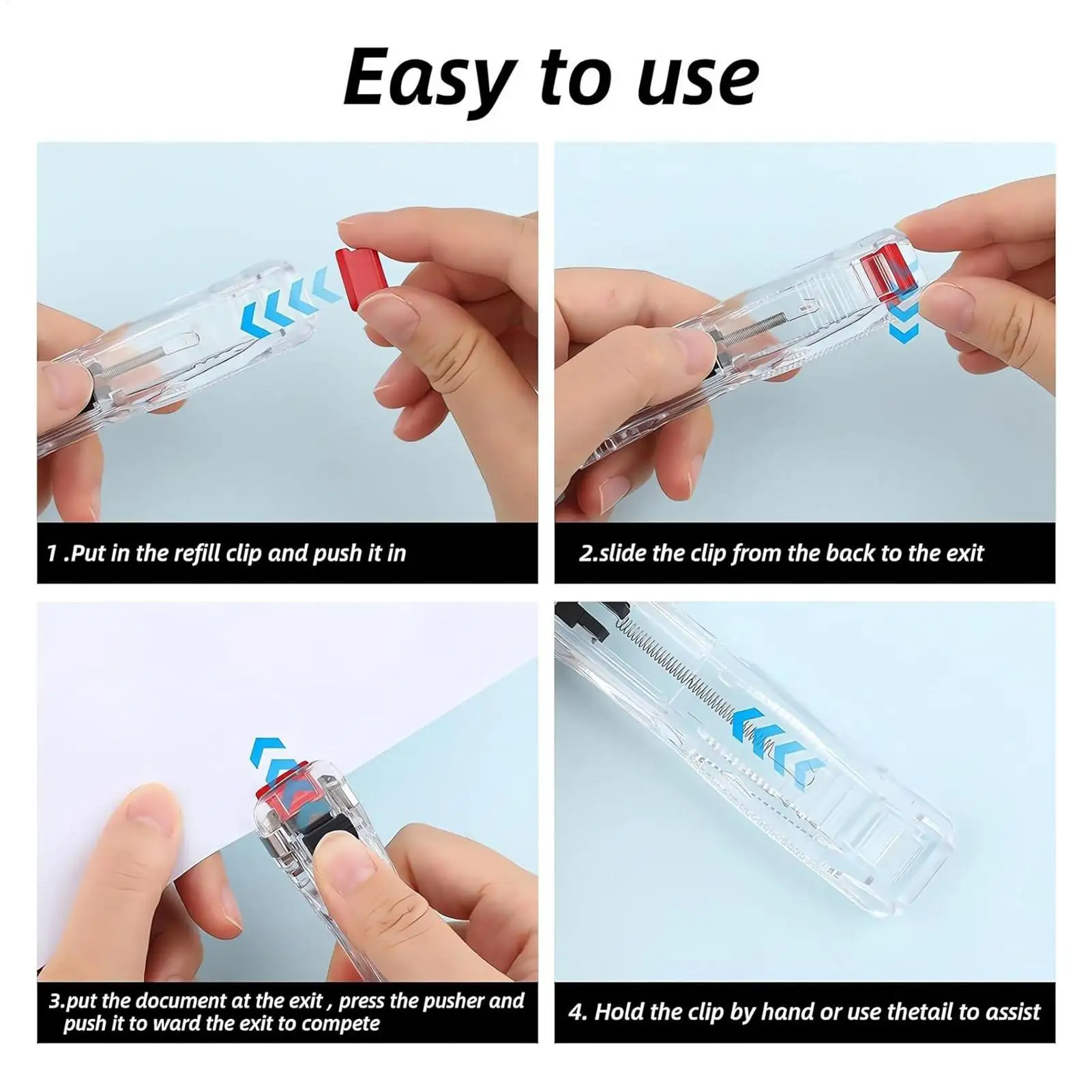 Easy to use

1 .Put in the refill clip and push it in

2.slide the clip from the back to the exit

3.put the document at the exit , press the pusher and push it to ward the exit to compete

4. Hold the clip by hand or use thetail to assist