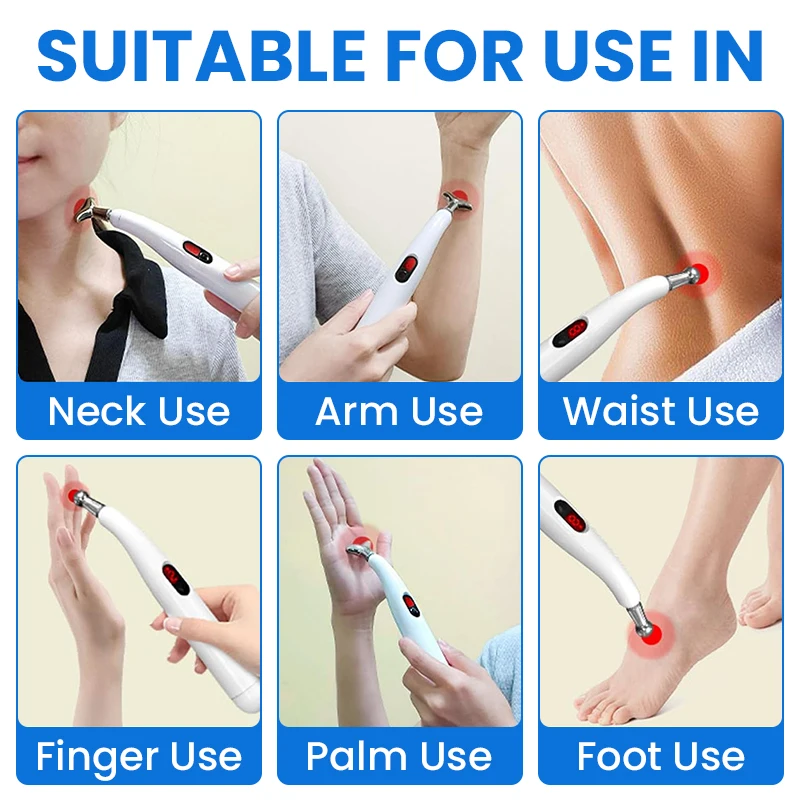 SUITABLE FOR USE IN

Neck Use

Arm Use

Waist Use

Finger Use

Palm Use

Foot Use