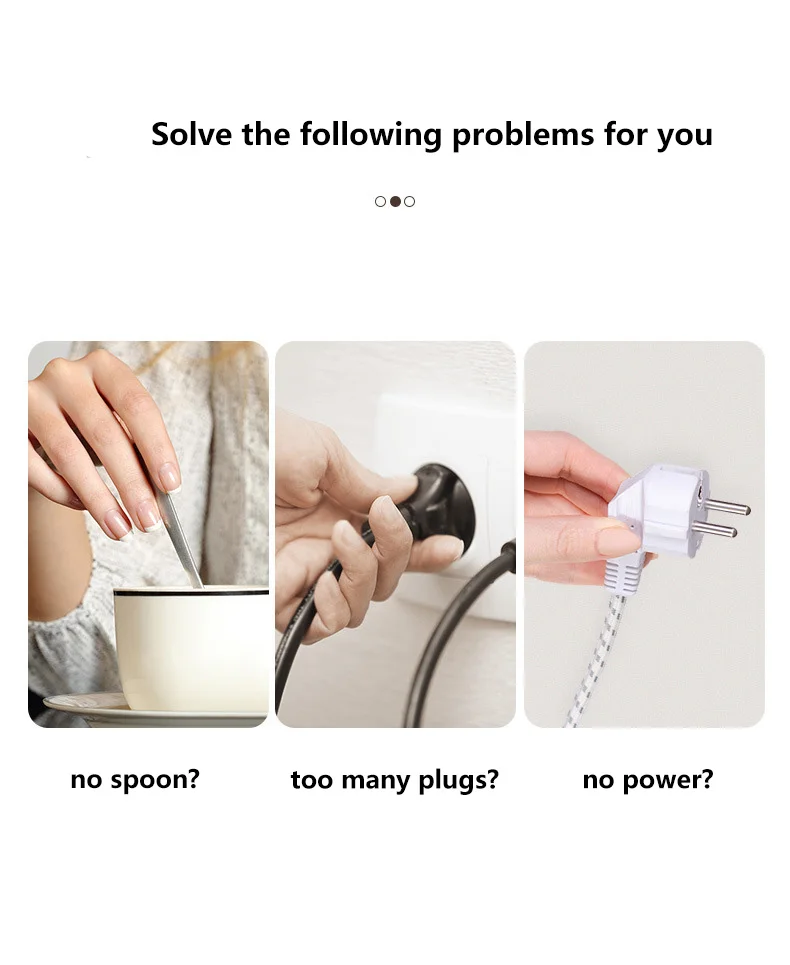 Solve the following problems for you

no spoon?

too many plugs?

no power?