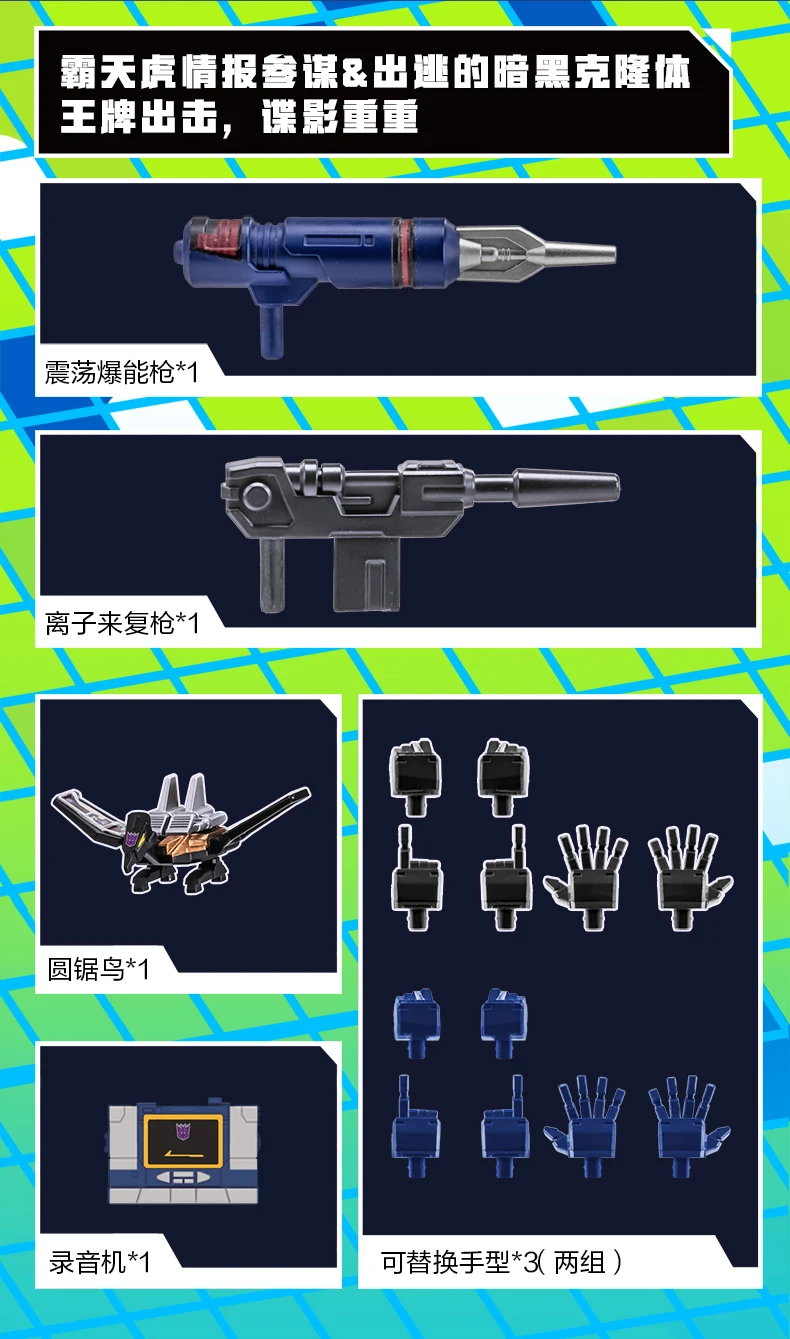 霸天虎情报参谋&出逃的暗黑克隆体
王牌出击，谍影重重

震荡爆能枪*1

离子来复枪*1

圆锯鸟*1

录音机*1

可替换手型*3( 两组 )