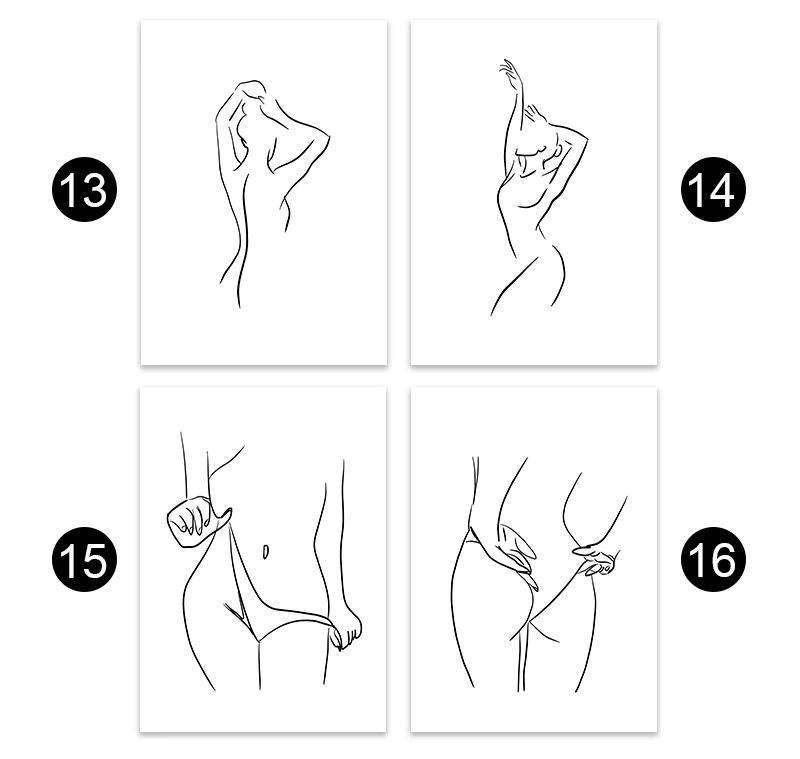 13

14

15

16