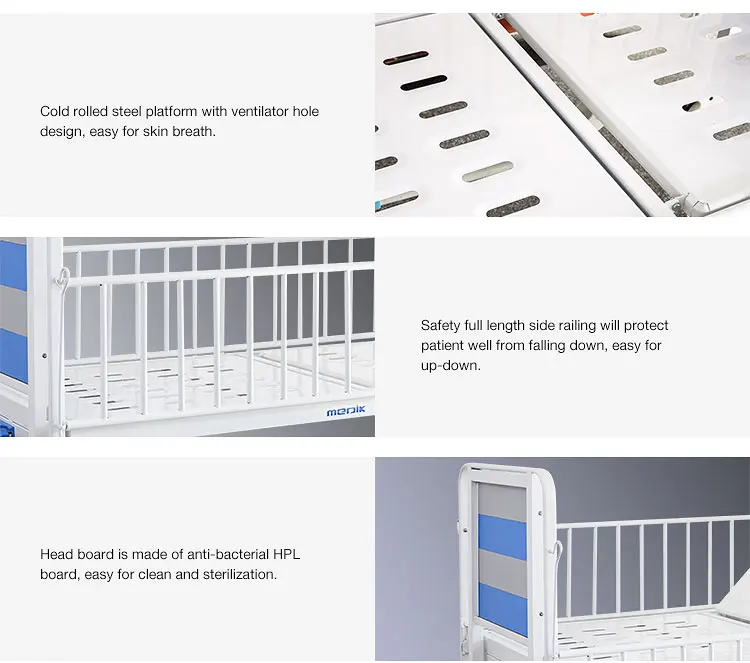 Cold rolled steel platform with ventilator hole design, easy for skin breath.

medik

Safety full length side railing will protect patient well from falling down, easy for up-down.

Head board is made of anti-bacterial HPL board, easy for clean and sterilization.