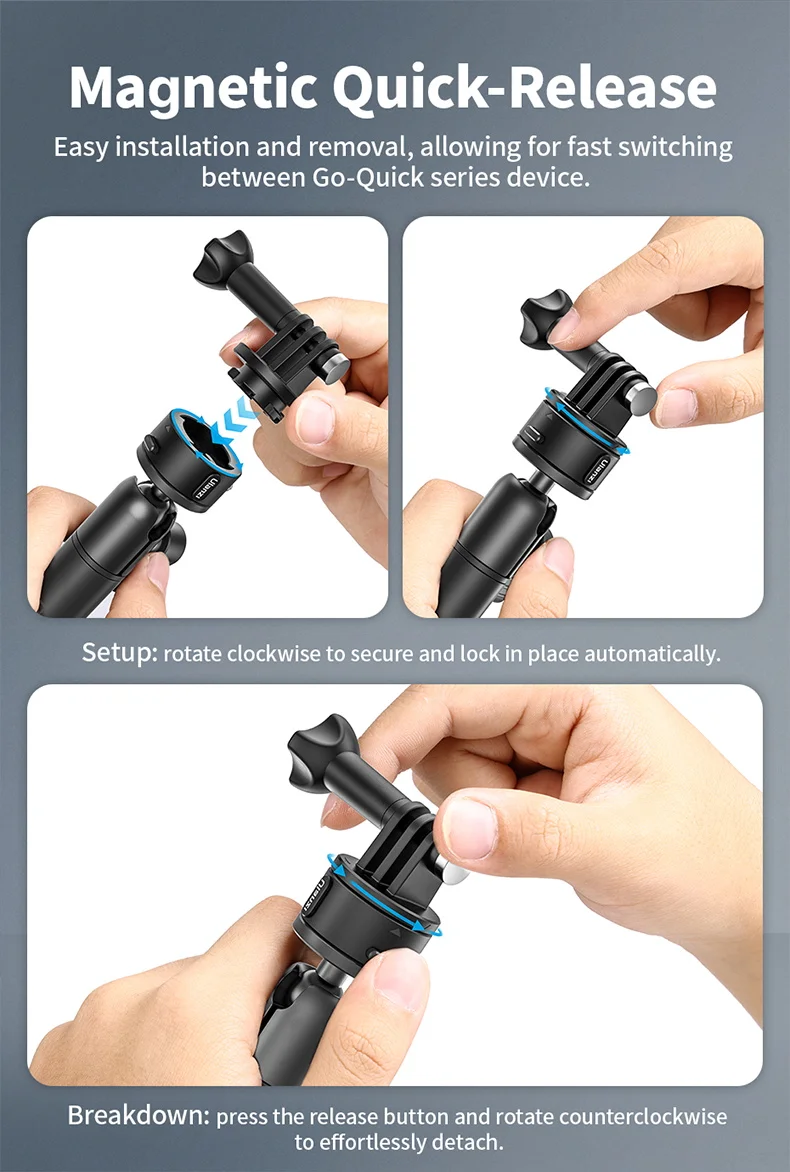 Magnetic Quick-Release

Easy installation and removal, allowing for fast switching between Go-Quick series device.

Ulanzi

Ulanzi

Setup: rotate clockwise to secure and lock in place automatically.

Ulanzi

Breakdown: press the release button and rotate counterclockwise to effortlessly detach.