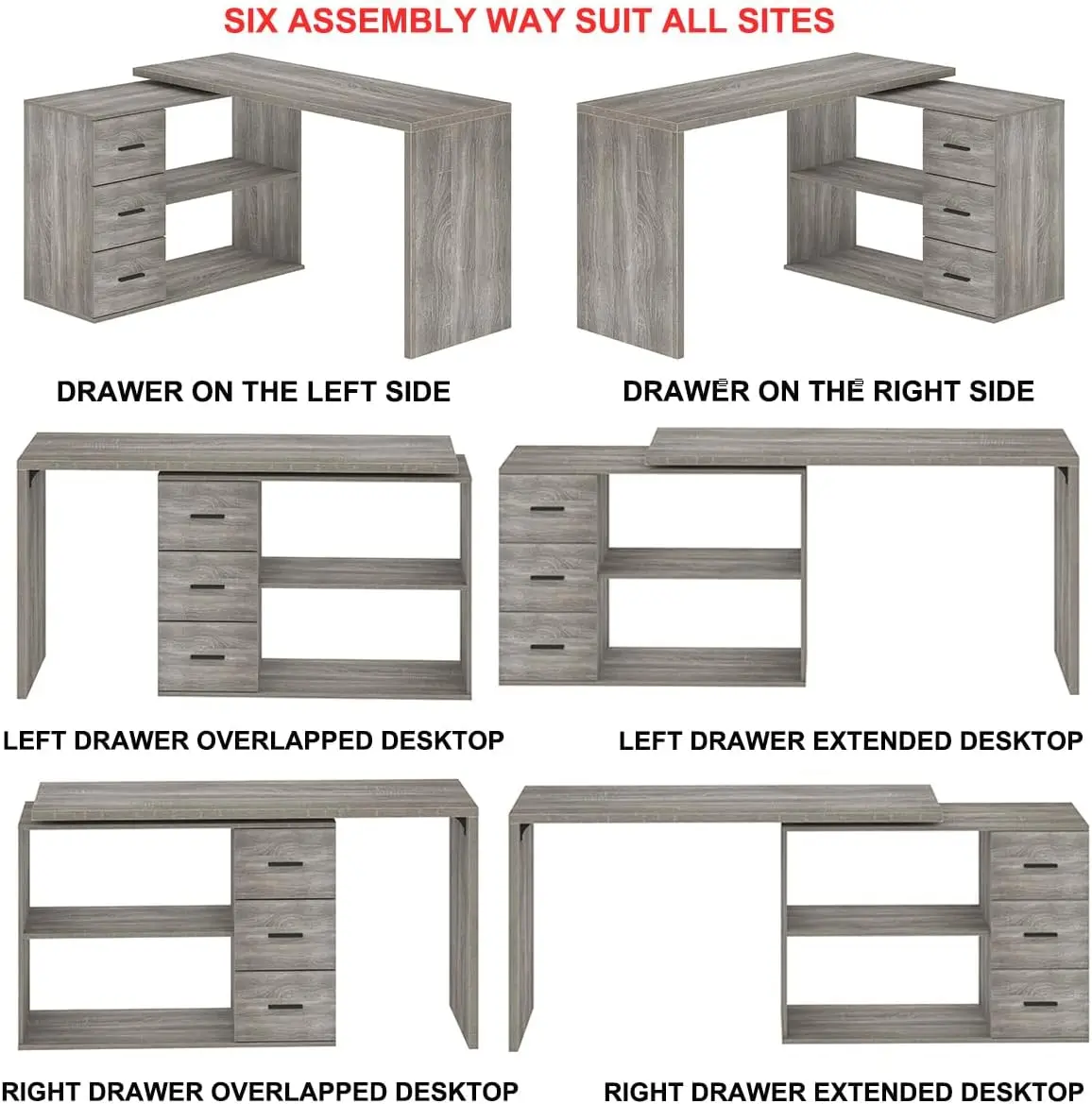 SIX ASSEMBLY WAY SUIT ALL SITES

DRAWER ON THE LEFT SIDE

DRAWER ON THE RIGHT SIDE

LEFT DRAWER OVERLAPPED DESKTOP

LEFT DRAWER EXTENDED DESKTOP

RIGHT DRAWER OVERLAPPED DESKTOP

RIGHT DRAWER EXTENDED DESKTOP