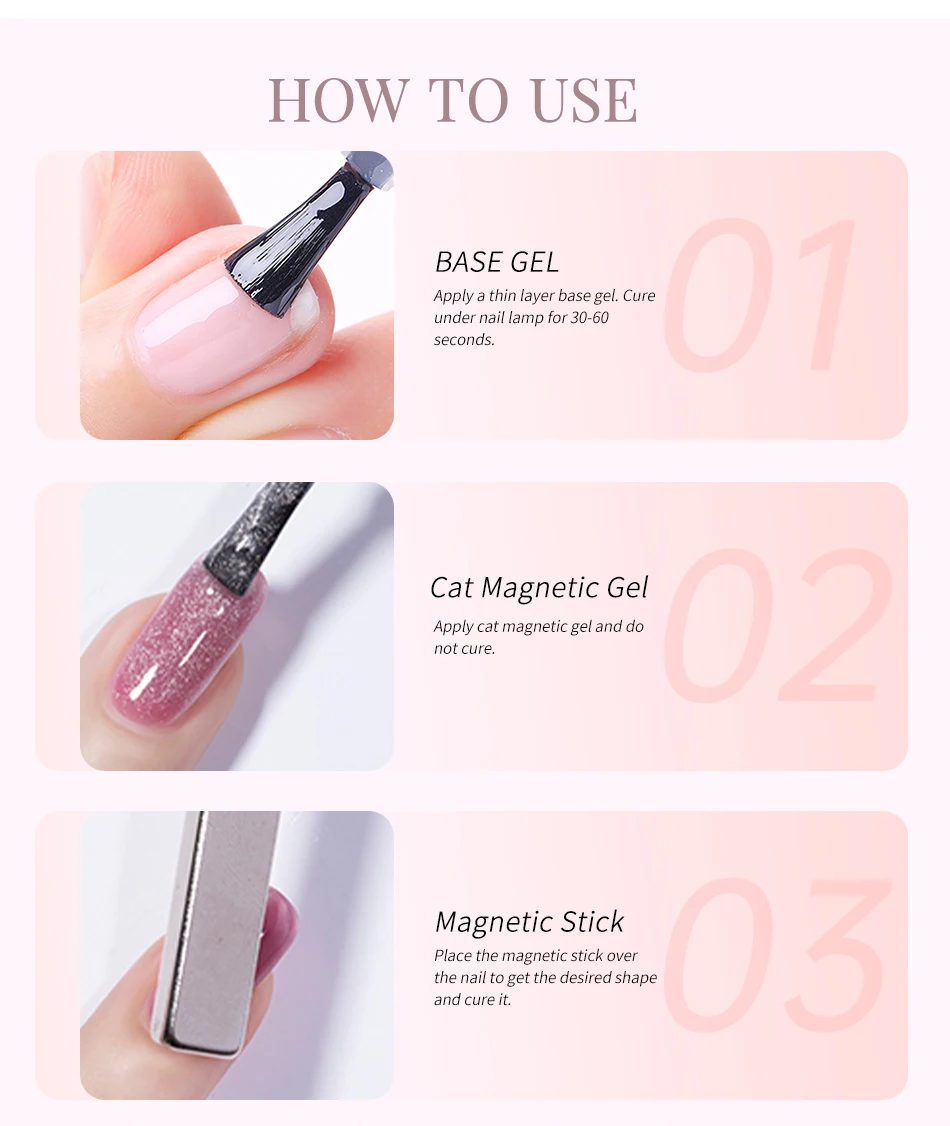 HOW TO USE

BASE GEL
Apply a thin layer base gel. Cure under nail lamp for 30-60 seconds.

01

Cat Magnetic Gel
Apply cat magnetic gel and do not cure.

02

Magnetic Stick
Place the magnetic stick over the nail to get the desired shape and cure it.

03