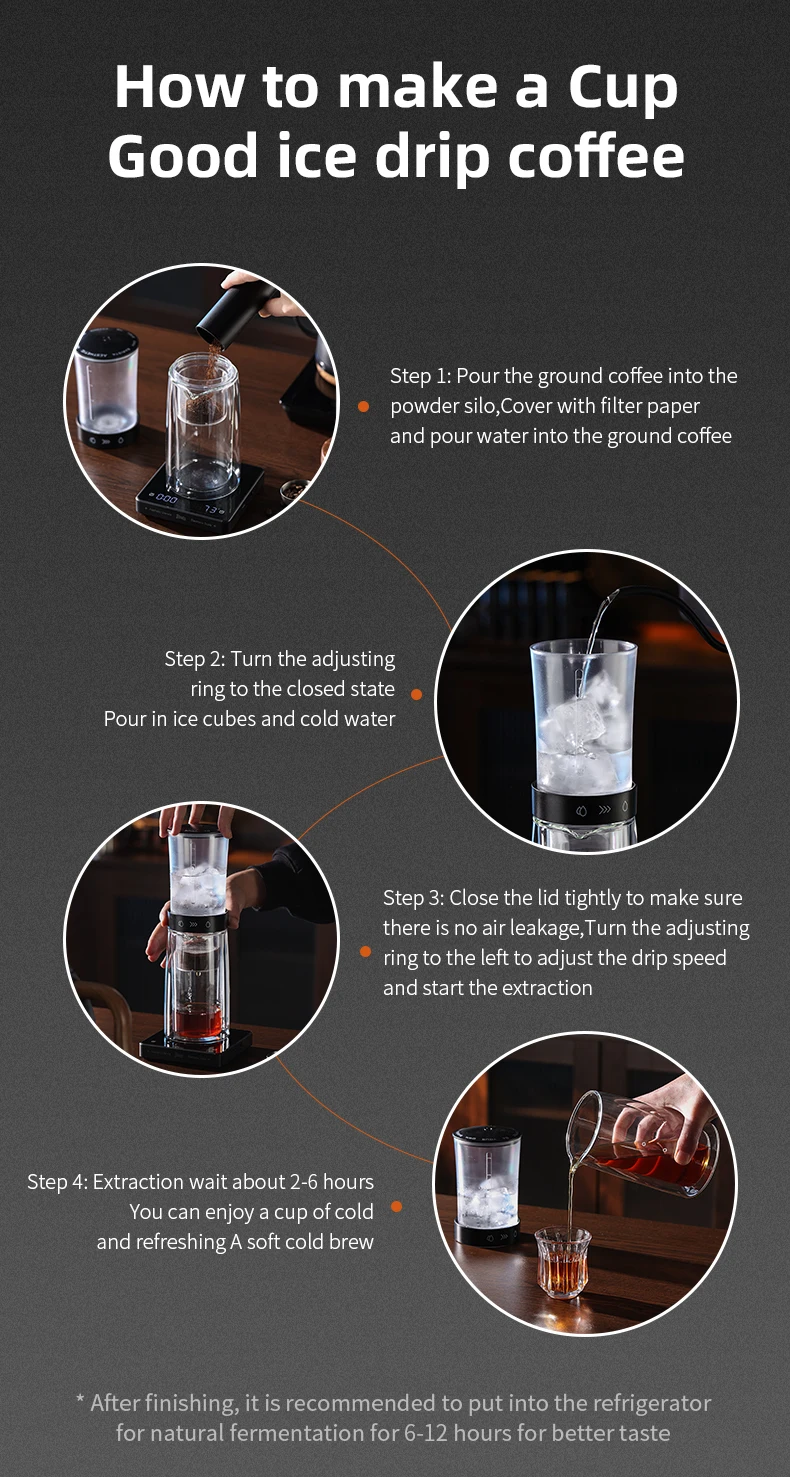 How to make a Cup
Good ice drip coffee

Step 1: Pour the ground coffee into the powder silo,Cover with filter paper and pour water into the ground coffee

Step 2: Turn the adjusting ring to the closed state
Pour in ice cubes and cold water

Step 3: Close the lid tightly to make sure there is no air leakage,Turn the adjusting ring to the left to adjust the drip speed and start the extraction

Step 4: Extraction wait about 2-6 hours
You can enjoy a cup of cold and refreshing A soft cold brew

* After finishing, it is recommended to put into the refrigerator for natural fermentation for 6-12 hours for better taste