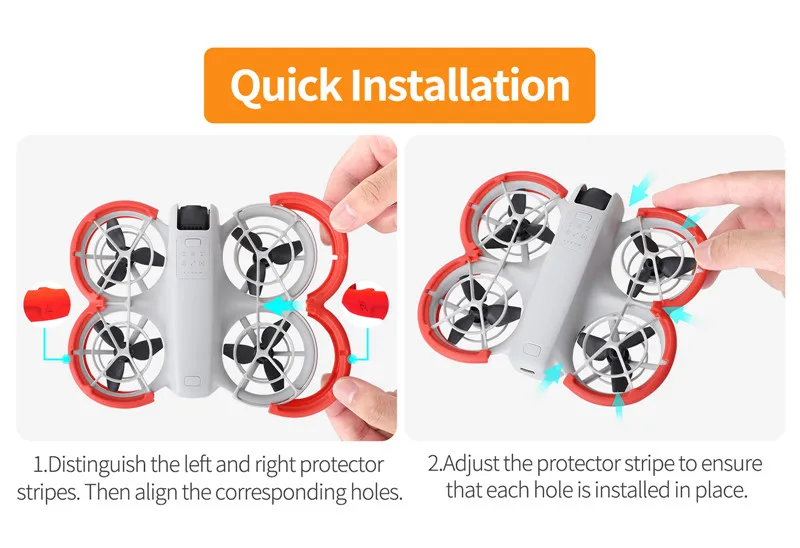 Quick Installation

1.Distinguish the left and right protector stripes. Then align the corresponding holes.

2.Adjust the protector stripe to ensure that each hole is installed in place.