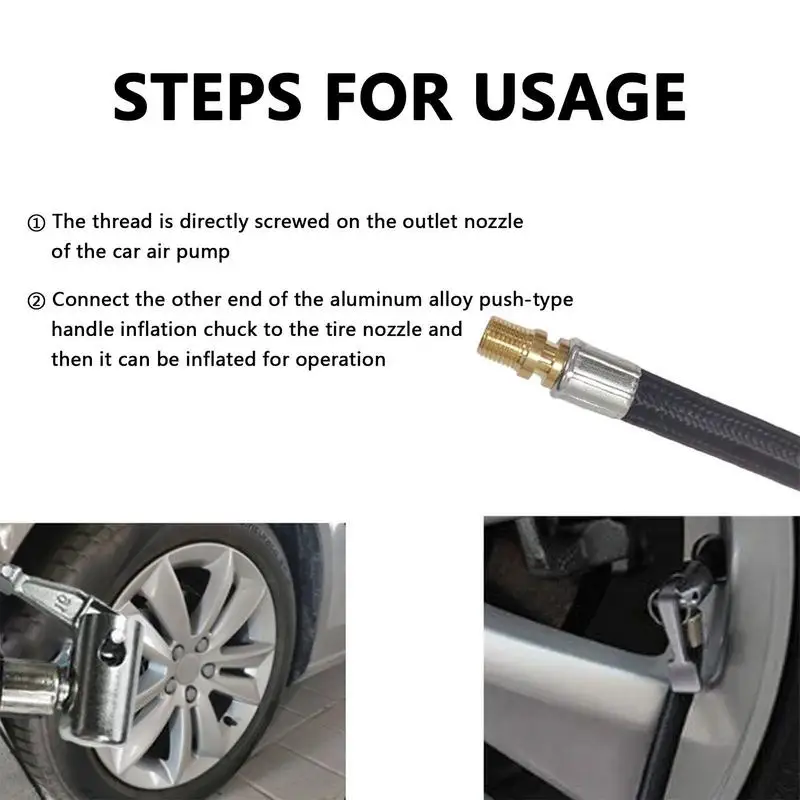 STEPS FOR USAGE

① The thread is directly screwed on the outlet nozzle of the car air pump

② Connect the other end of the aluminum alloy push-type handle inflation chuck to the tire nozzle and then it can be inflated for operation