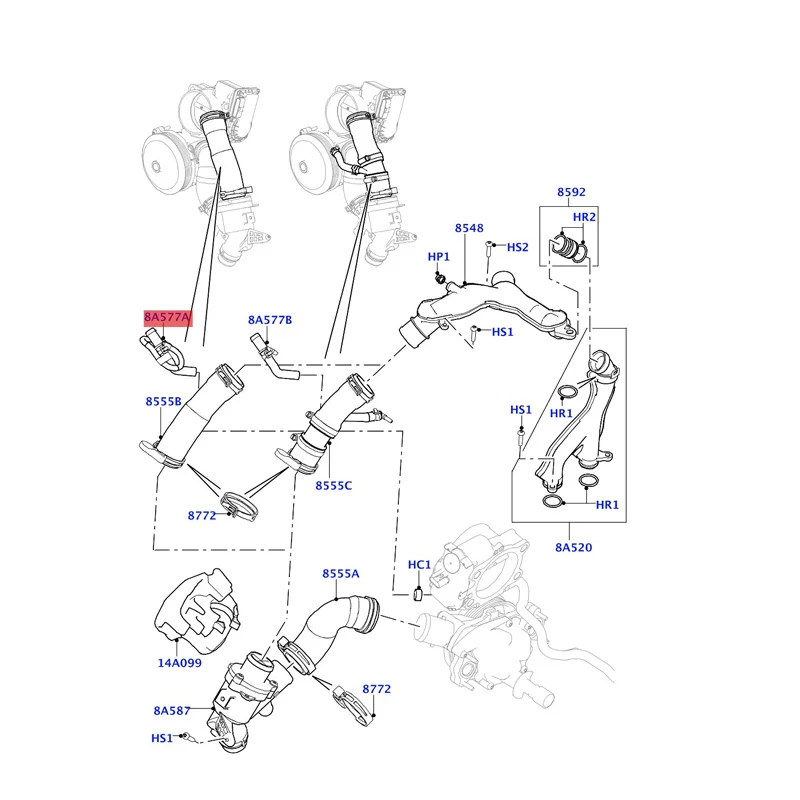 8592
HR2
8548
HS2
HP1
8A577A
8A577B
HS1
8555B
HS1
HR1
8555C
8772
HR1
8A520
HC1
8555A
14A099
8772
8A587
HS1