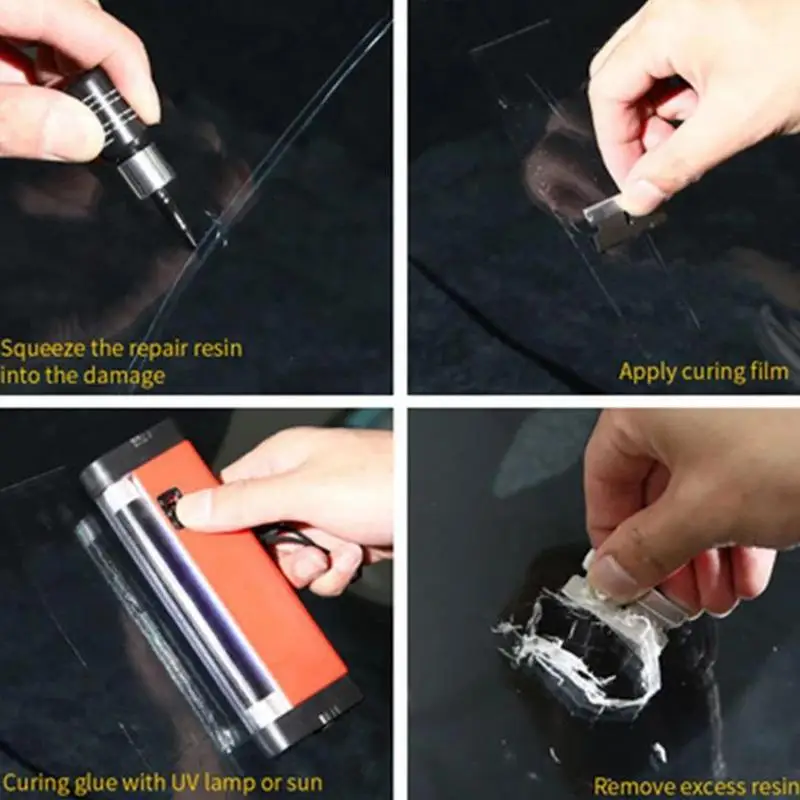 Squeeze the repair resin into the damage

Apply curing film

Curing glue with UV lamp or sun

Remove excess resin