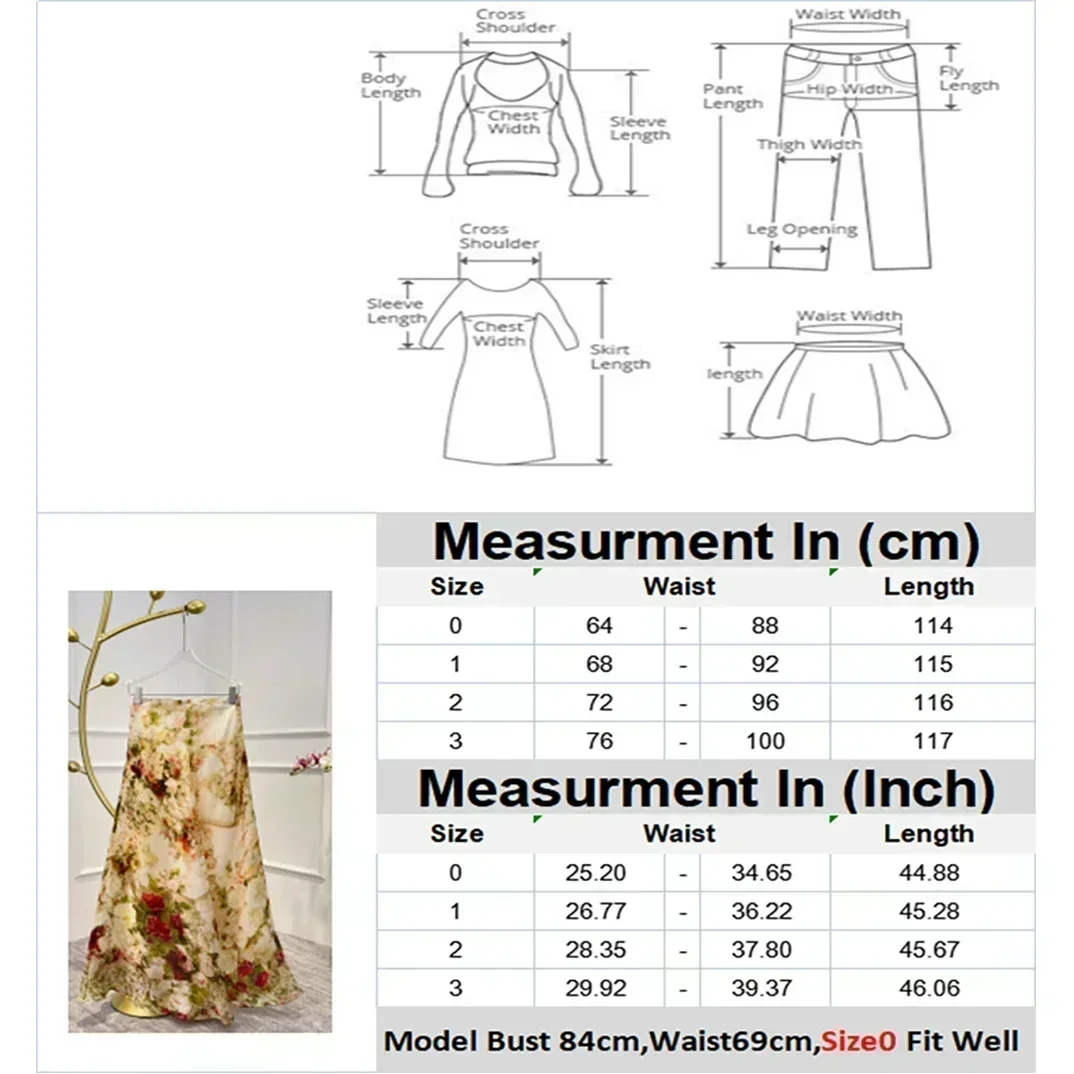 Cross Shoulder
Body Length
Chest Width
Sleeve Length

Waist Width
Pant Length
Hip Width
Fly Length
Thigh Width
Leg Opening

Cross Shoulder
Sleeve Length
Chest Width
Skirt Length

Waist Width
length

Measurment In (cm)

| Size | Waist | | | Length |
|---|---|---|---|---|
| 0 | 64 | - | 88 | 114 |
| 1 | 68 | - | 92 | 115 |
| 2 | 72 | - | 96 | 116 |
| 3 | 76 | - | 100 | 117 |

Measurment In (Inch)

| Size | Waist | | | Length |
|---|---|---|---|---|
| 0 | 25.20 | - | 34.65 | 44.88 |
| 1 | 26.77 | - | 36.22 | 45.28 |
| 2 | 28.35 | - | 37.80 | 45.67 |
| 3 | 29.92 | - | 39.37 | 46.06 |

Model Bust 84cm,Waist69cm,Size0 Fit Well