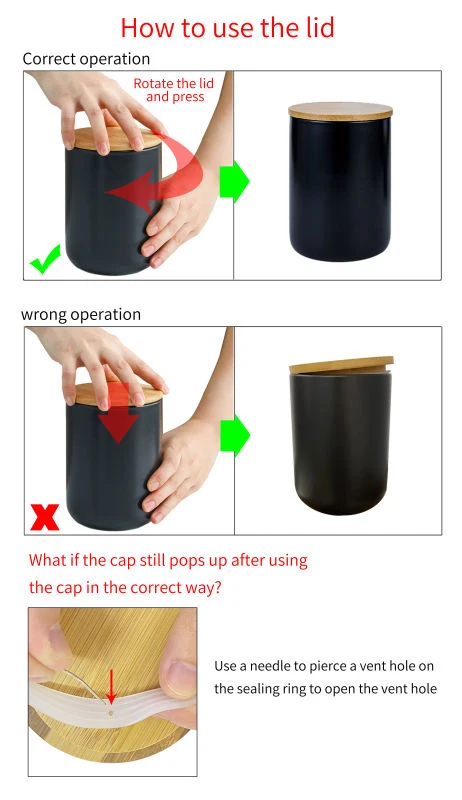 How to use the lid

Correct operation

Rotate the lid and press

wrong operation

What if the cap still pops up after using the cap in the correct way?

Use a needle to pierce a vent hole on the sealing ring to open the vent hole