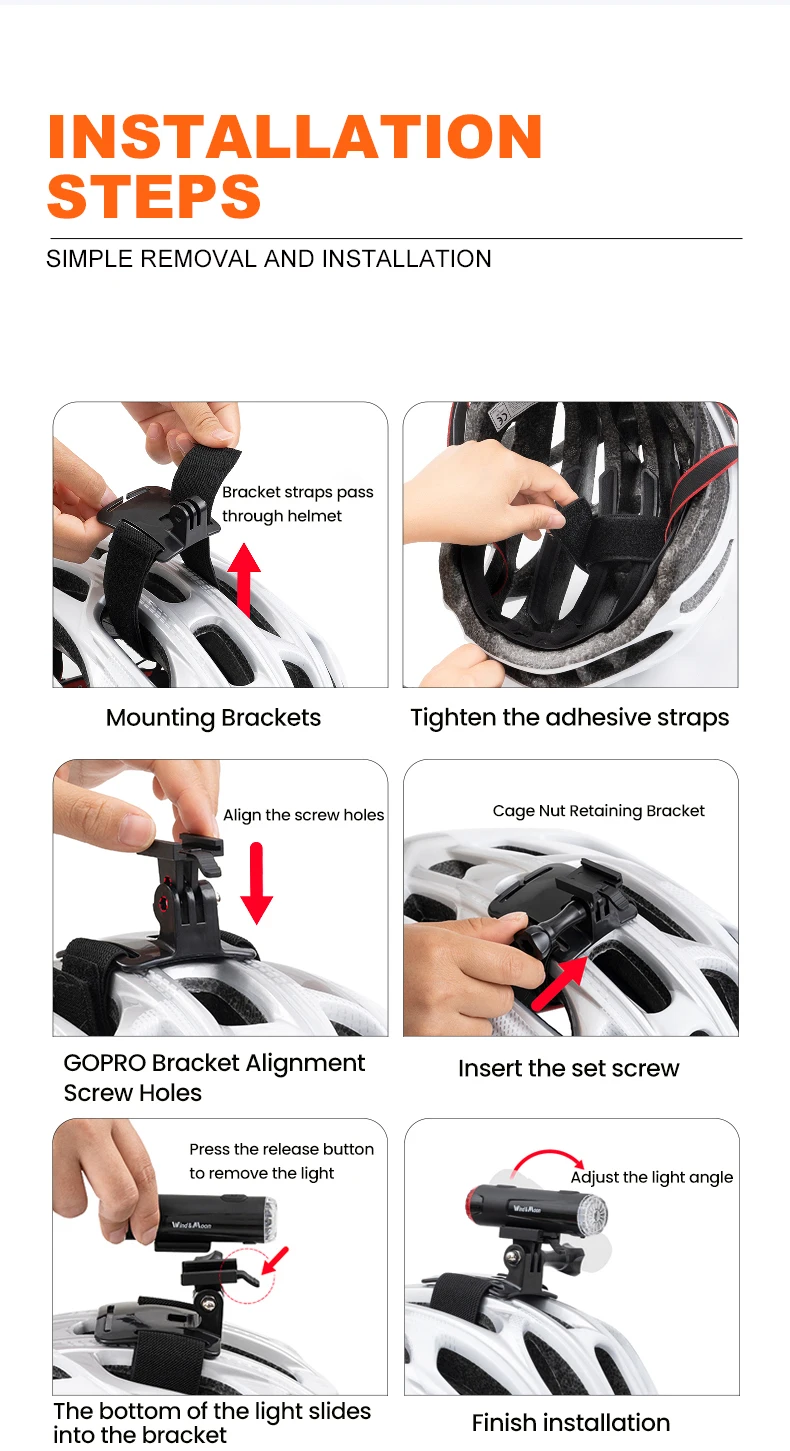 INSTALLATION STEPS

SIMPLE REMOVAL AND INSTALLATION

Bracket straps pass through helmet

Mounting Brackets

Tighten the adhesive straps

Align the screw holes

GOPRO Bracket Alignment Screw Holes

Cage Nut Retaining Bracket

Insert the set screw

Press the release button to remove the light

Wind&Moon

The bottom of the light slides into the bracket

Adjust the light angle

Wind&Moon

Finish installation