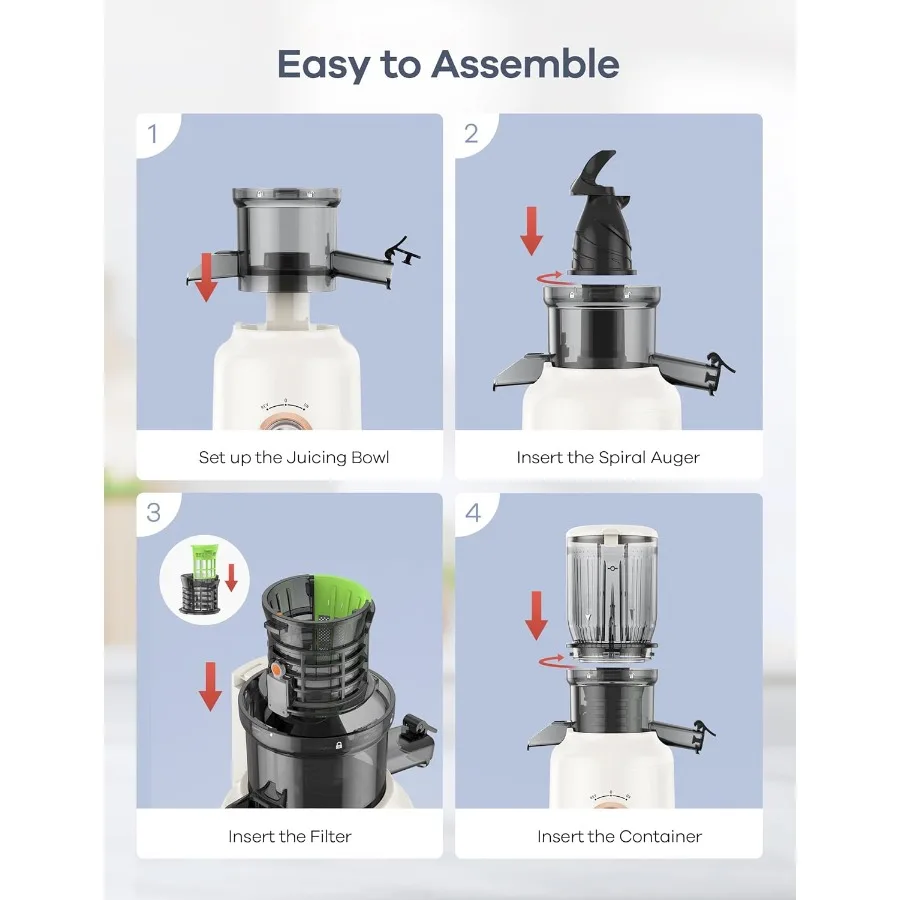 Easy to Assemble

1

Set up the Juicing Bowl

2

Insert the Spiral Auger

3

Insert the Filter

4

Insert the Container