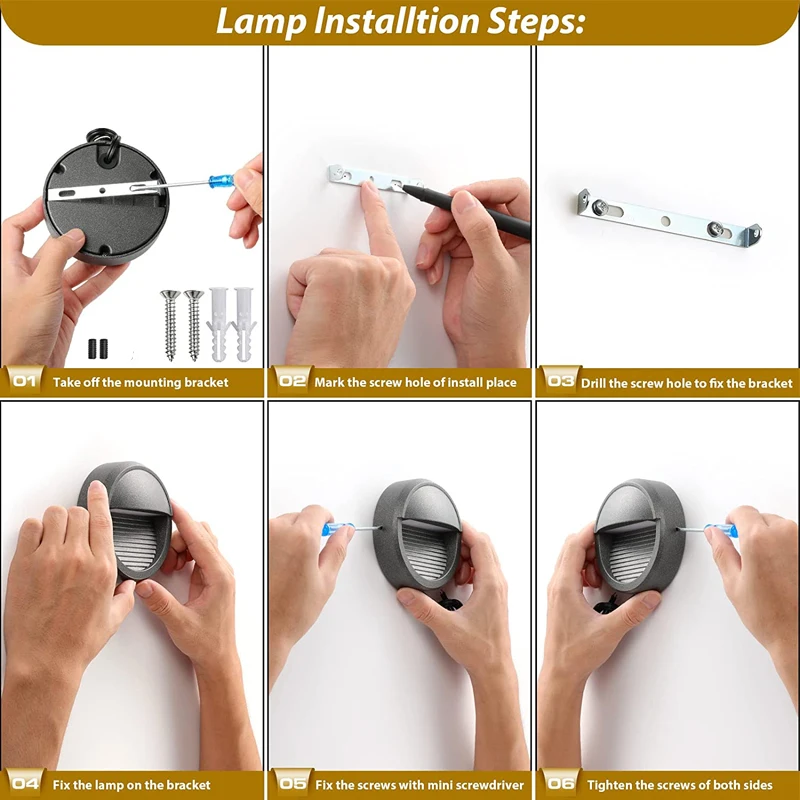 Lamp Installtion Steps:

01 Take off the mounting bracket

02 Mark the screw hole of install place

03 Drill the screw hole to fix the bracket

04 Fix the lamp on the bracket

05 Fix the screws with mini screwdriver

06 Tighten the screws of both sides