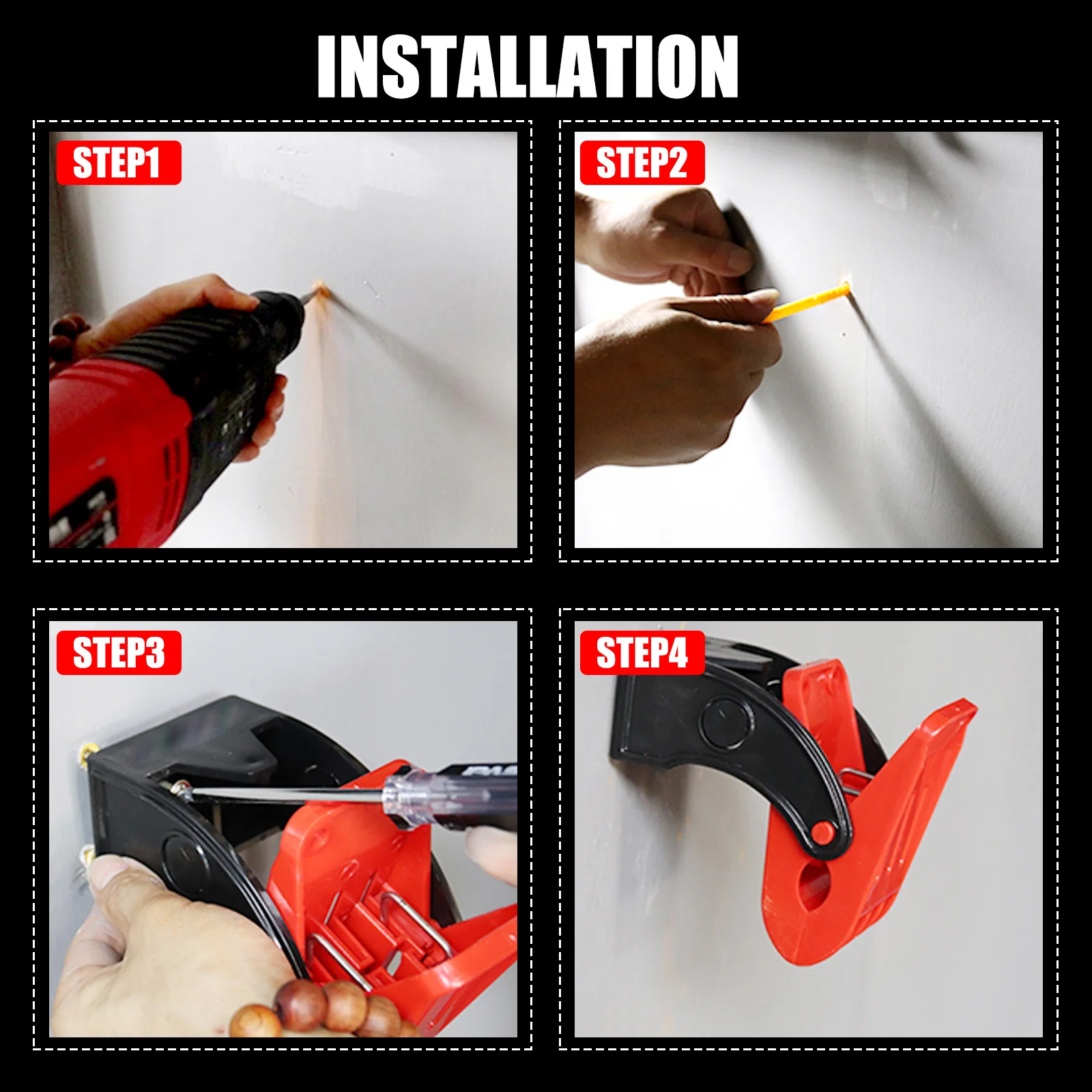 INSTALLATION

STEP1

STEP2

STEP3

STEP4