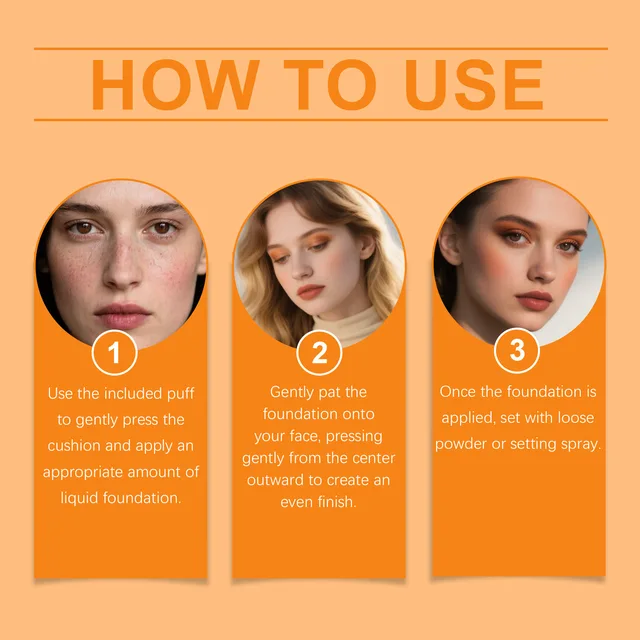 HOW TO USE

1

Use the included puff to gently press the cushion and apply an appropriate amount of liquid foundation.

2

Gently pat the foundation onto your face, pressing gently from the center outward to create an even finish.

3

Once the foundation is applied, set with loose powder or setting spray.