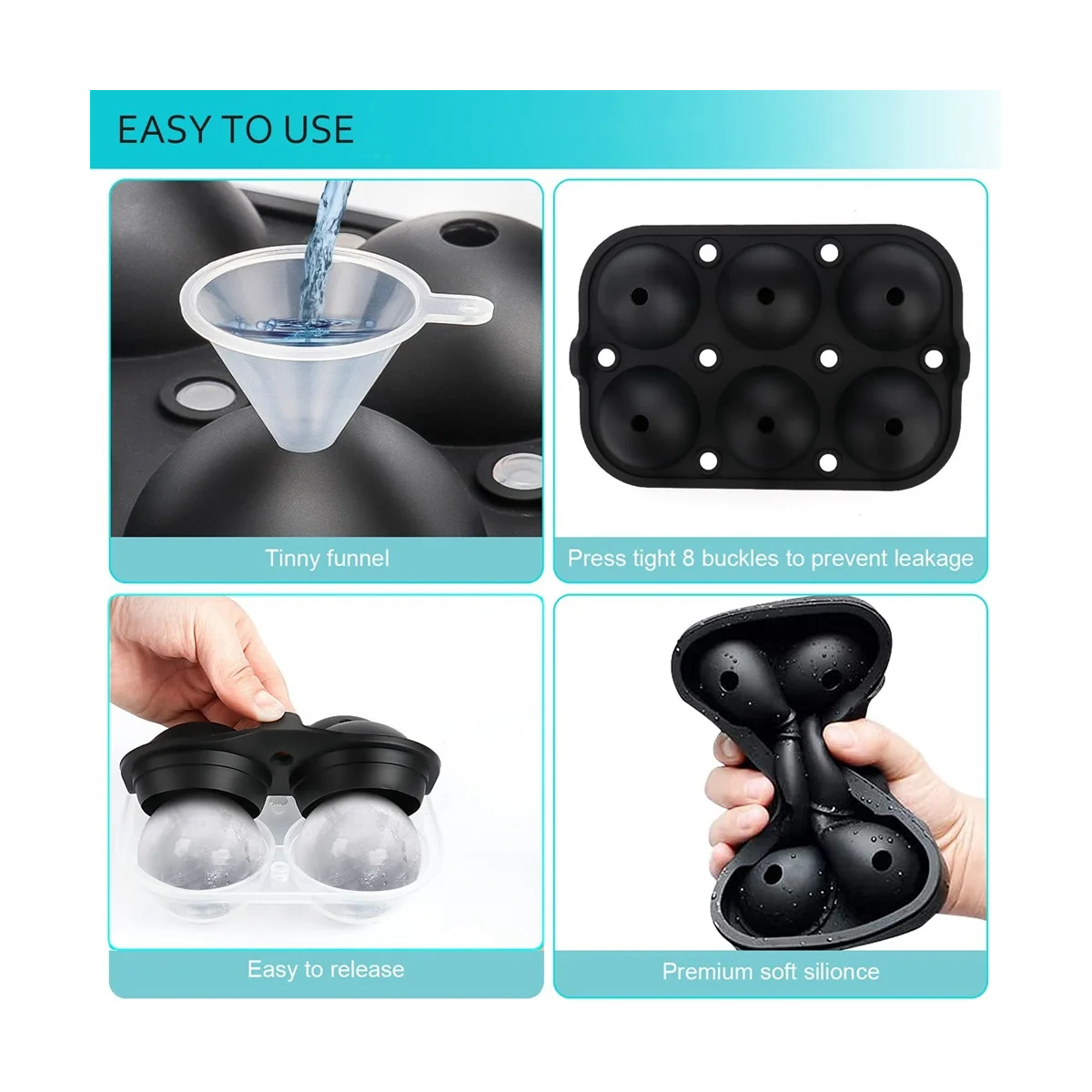 EASY TO USE

Tinny funnel

Press tight 8 buckles to prevent leakage

Easy to release

Premium soft silionce