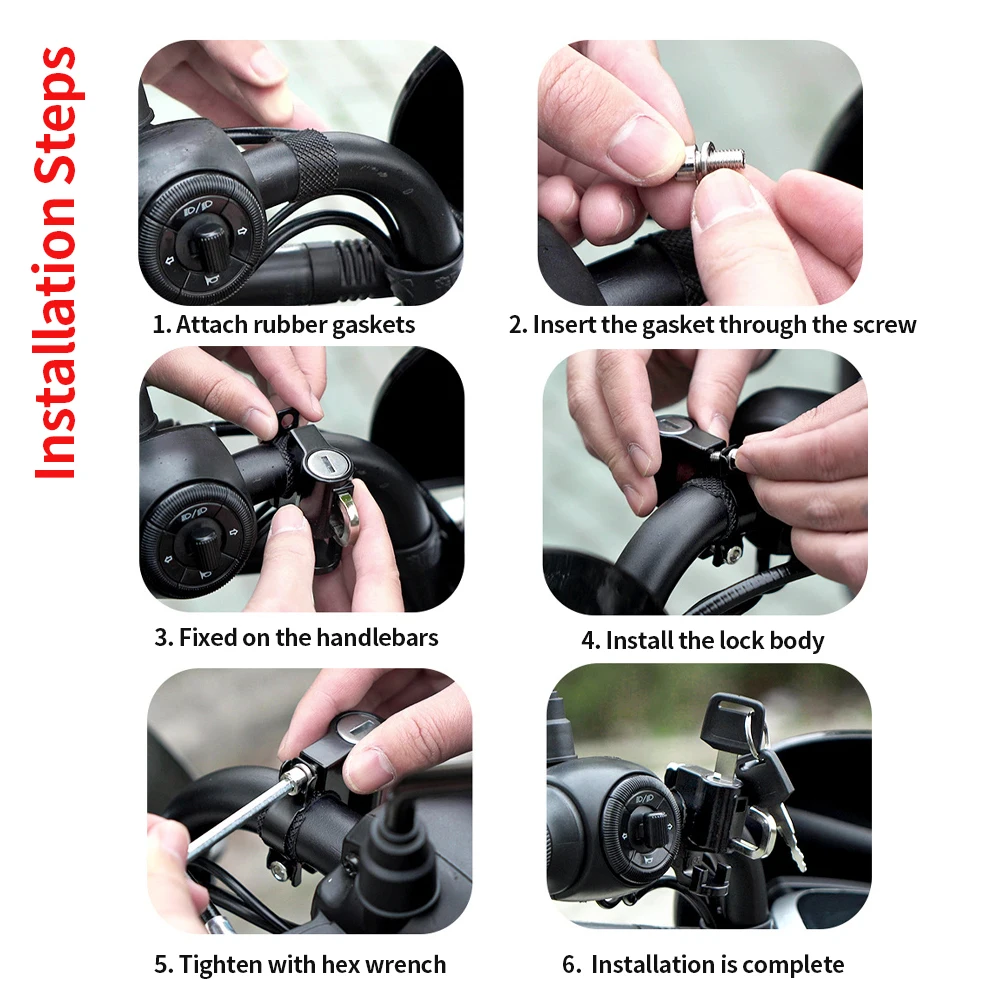 Installation Steps

1. Attach rubber gaskets

2. Insert the gasket through the screw

3. Fixed on the handlebars

4. Install the lock body

5. Tighten with hex wrench

6. Installation is complete