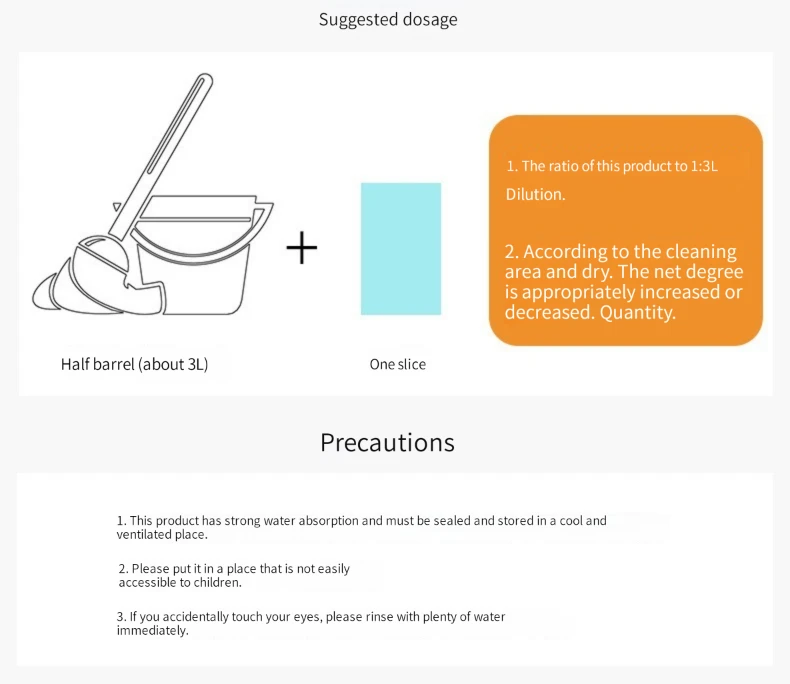 Suggested dosage

+

Half barrel (about 3L)

One slice

1. The ratio of this product to 1:3L

Dilution.

2. According to the cleaning area and dry. The net degree is appropriately increased or decreased. Quantity.

Precautions

1. This product has strong water absorption and must be sealed and stored in a cool and ventilated place.

2. Please put it in a place that is not easily accessible to children.

3. If you accidentally touch your eyes, please rinse with plenty of water immediately.