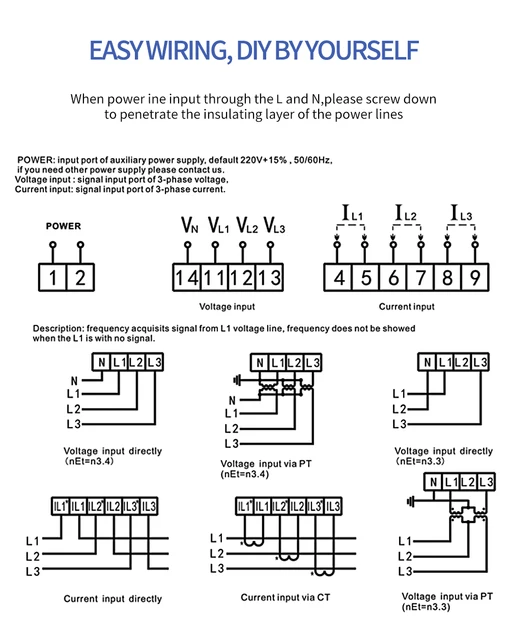 EASY WIRING, DIY BY YOURSELF

When power ine input through the L and N,please screw down to penetrate the insulating layer of the power lines

POWER: input port of auxiliary power supply, default 220V+15% , 50/60Hz, if you need other power supply please contact us.
Voltage input : signal input port of 3-phase voltage.
Current input: signal input port of 3-phase current.

POWER

1 2

$V_N$ $V_{L1}$ $V_{L2}$ $V_{L3}$

14 11 12 13

Voltage input

$I_{L1}$ $I_{L2}$ $I_{L3}$

4 5 6 7 8 9

Current input

Description: frequency acquisits signal from L1 voltage line, frequency does not be showed when the L1 is with no signal.

N L1 L2 L3
N
L1
L2
L3

Voltage input directly
(nEt=n3.4)

N L1 L2 L3
N
L1
L2
L3

Voltage input via PT
(nEt=n3.4)

N L1 L2 L3
L1
L2
L3

Voltage input directly
(nEt=n3.3)

IL1* IL1 IL2* IL2 IL3* IL3
L1
L2
L3

Current input directly

IL1* IL1 IL2* IL2 IL3* IL3
L1
L2
L3

Current input via CT

N L1 L2 L3
L1
L2
L3

Voltage input via PT
(nEt=n3.3)