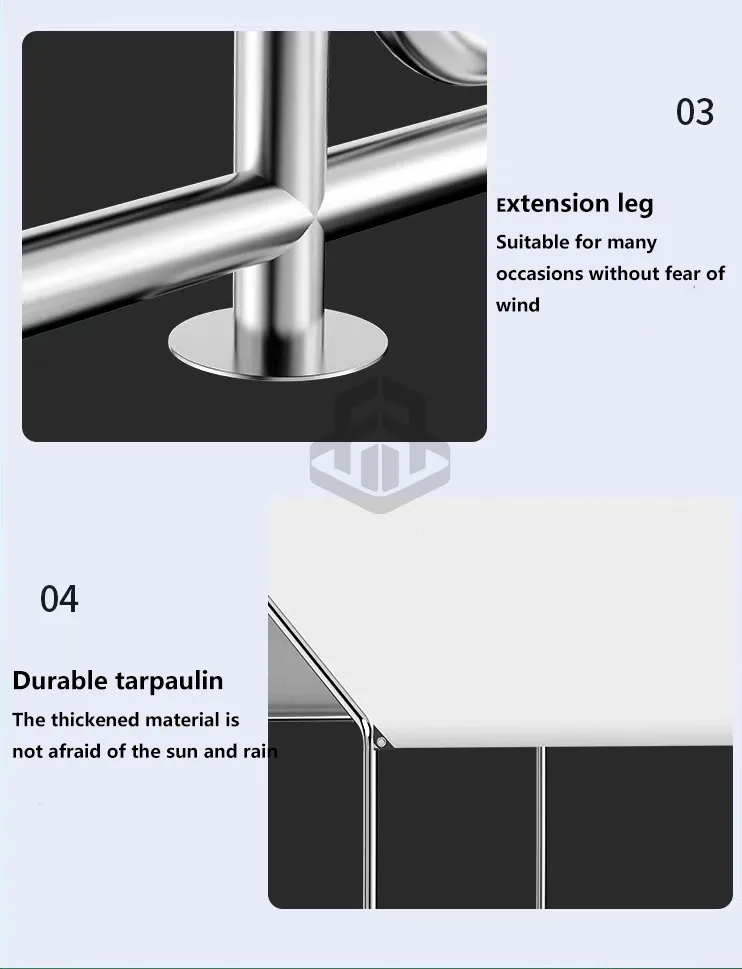 03

Extension leg

Suitable for many occasions without fear of wind

04

Durable tarpaulin

The thickened material is not afraid of the sun and rain