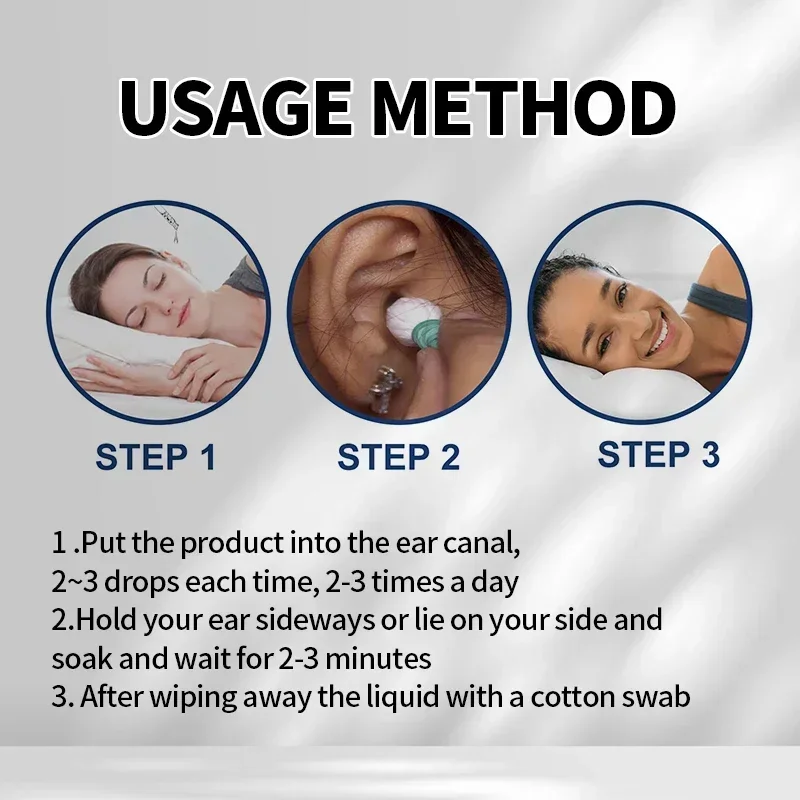 USAGE METHOD

STEP 1

STEP 2

STEP 3

1 .Put the product into the ear canal,
2~3 drops each time, 2-3 times a day
2.Hold your ear sideways or lie on your side and soak and wait for 2-3 minutes
3. After wiping away the liquid with a cotton swab