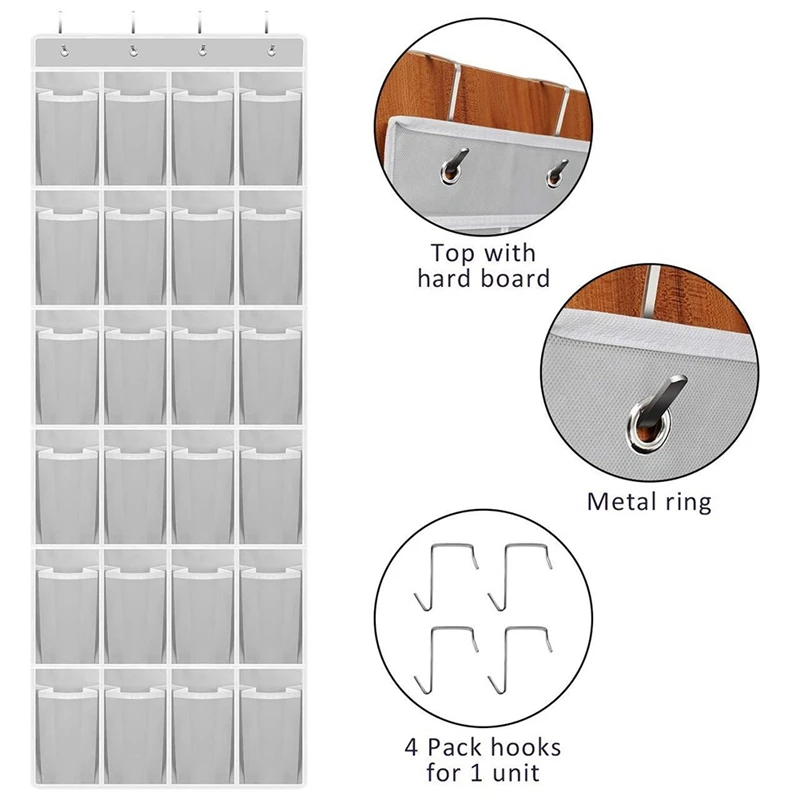 Top with
hard board

Metal ring

4 Pack hooks
for 1 unit