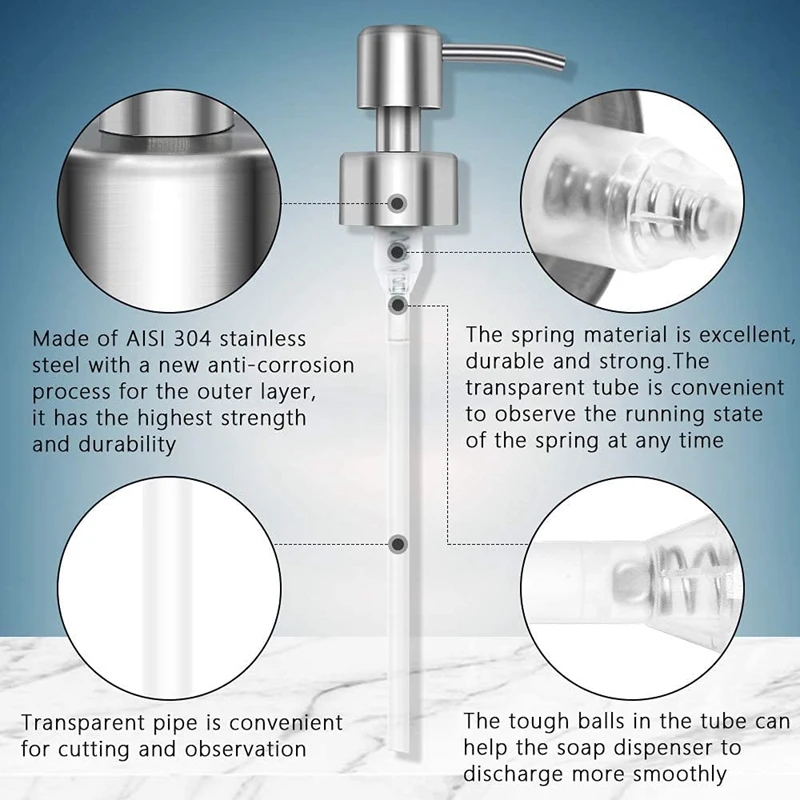 Made of AISI 304 stainless steel with a new anti-corrosion process for the outer layer, it has the highest strength and durability

The spring material is excellent, durable and strong.The transparent tube is convenient to observe the running state of the spring at any time

Transparent pipe is convenient for cutting and observation

The tough balls in the tube can help the soap dispenser to discharge more smoothly