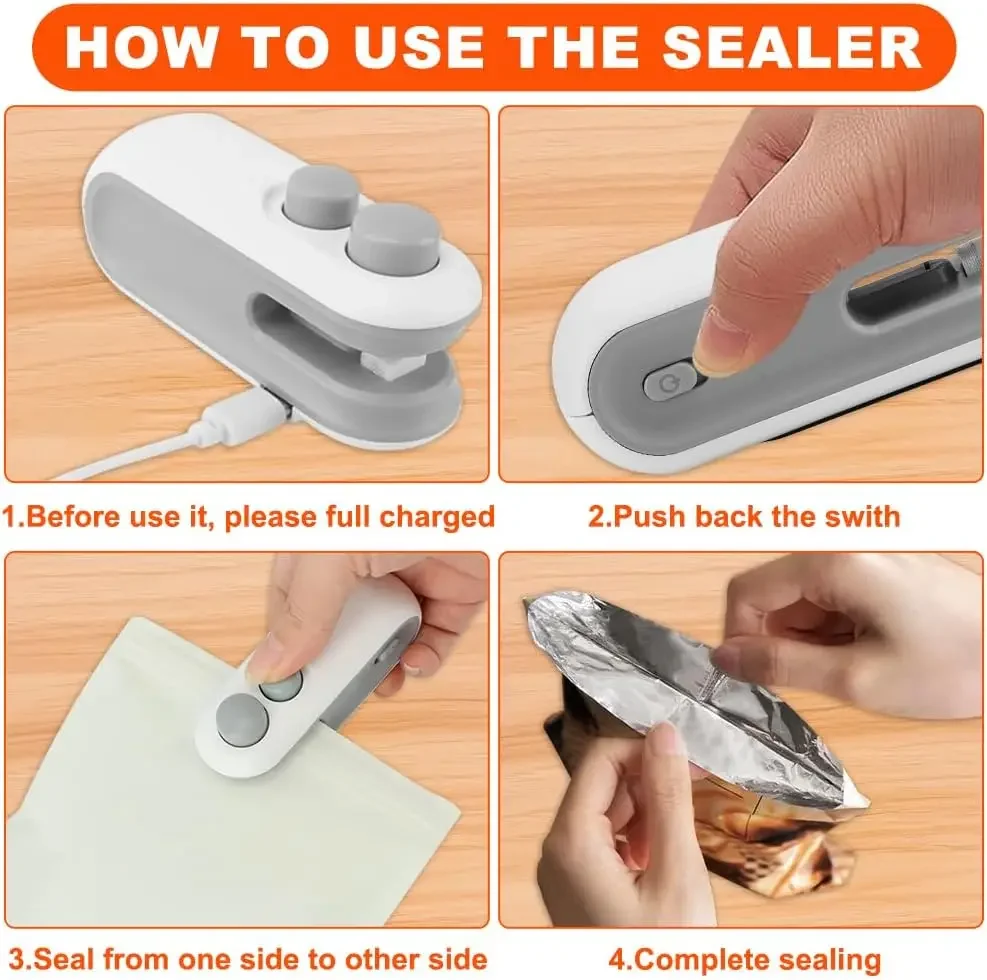 HOW TO USE THE SEALER

1.Before use it, please full charged

2.Push back the swith

3.Seal from one side to other side

4.Complete sealing