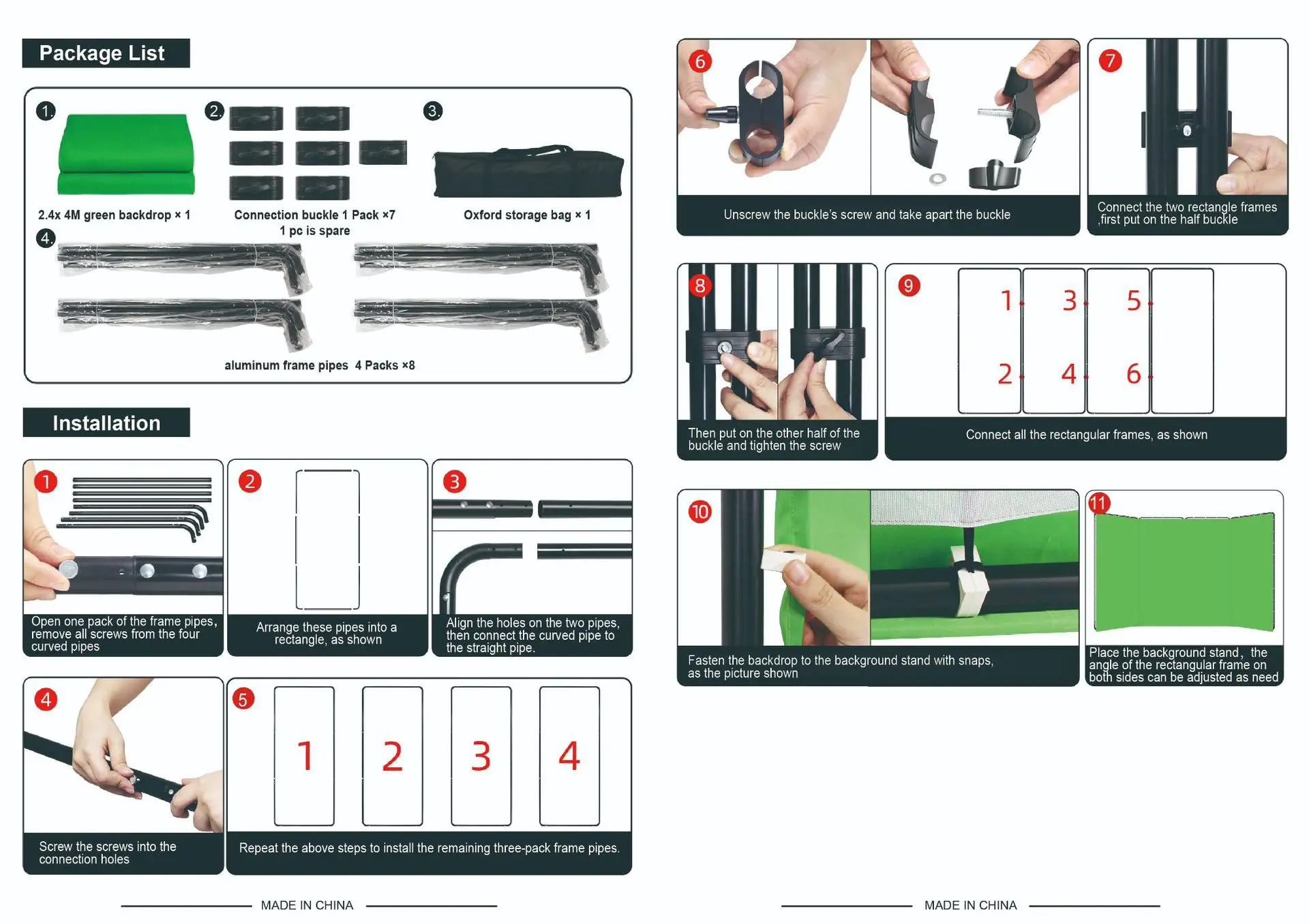 Package List

1. 2.4x 4M green backdrop × 1

2. Connection buckle 1 Pack ×7
1 pc is spare

3. Oxford storage bag × 1

4. aluminum frame pipes 4 Packs ×8

Installation

1 Open one pack of the frame pipes, remove all screws from the four curved pipes

2 Arrange these pipes into a rectangle, as shown

3 Align the holes on the two pipes, then connect the curved pipe to the straight pipe.

4 Screw the screws into the connection holes

5 1 2 3 4
Repeat the above steps to install the remaining three-pack frame pipes.

MADE IN CHINA

6 Unscrew the buckle's screw and take apart the buckle

7 Connect the two rectangle frames ,first put on the half buckle

8 Then put on the other half of the buckle and tighten the screw

9 1 3 5 2 4 6
Connect all the rectangular frames, as shown

10 Fasten the backdrop to the background stand with snaps, as the picture shown

11 Place the background stand, the angle of the rectangular frame on both sides can be adjusted as need

MADE IN CHINA