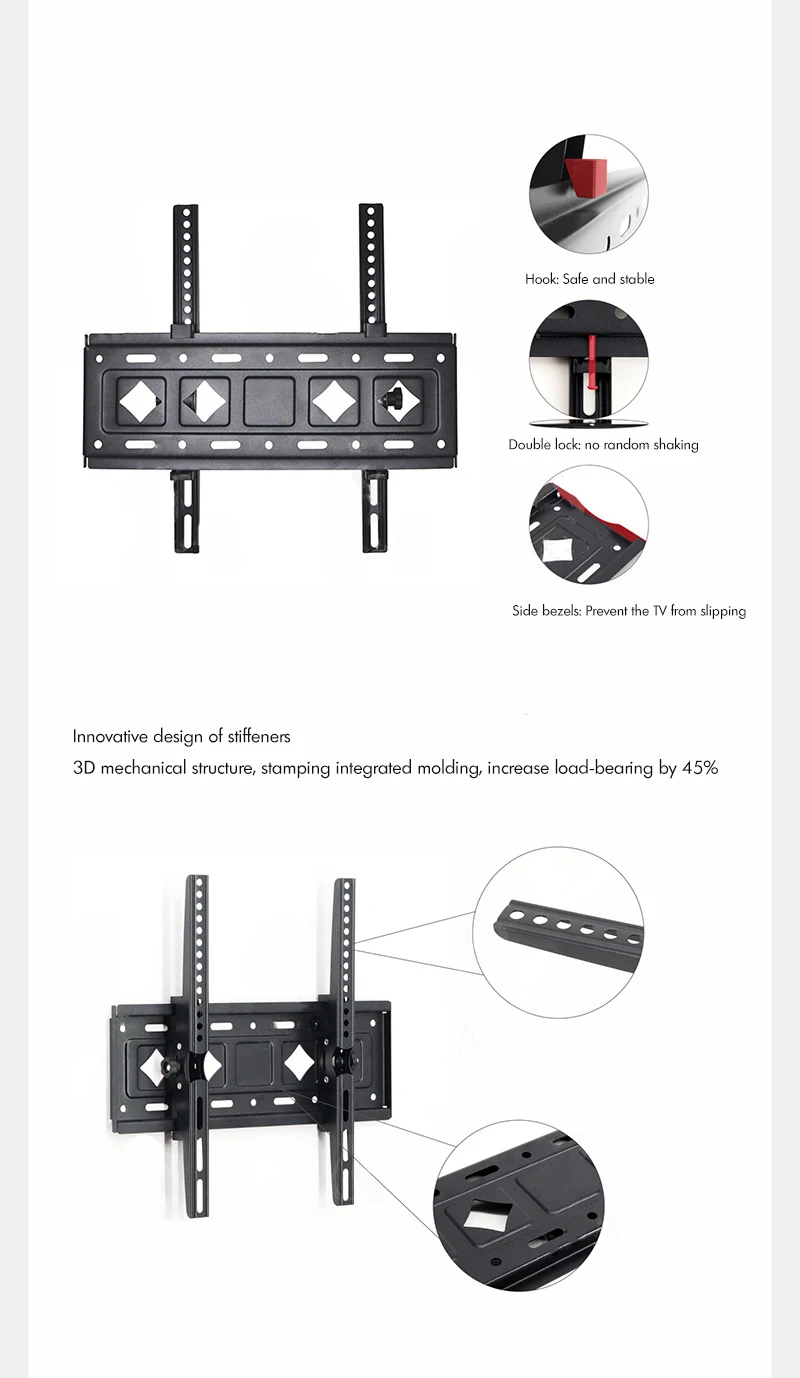 Hook: Safe and stable

Double lock: no random shaking

Side bezels: Prevent the TV from slipping

Innovative design of stiffeners

3D mechanical structure, stamping integrated molding, increase load-bearing by 45%