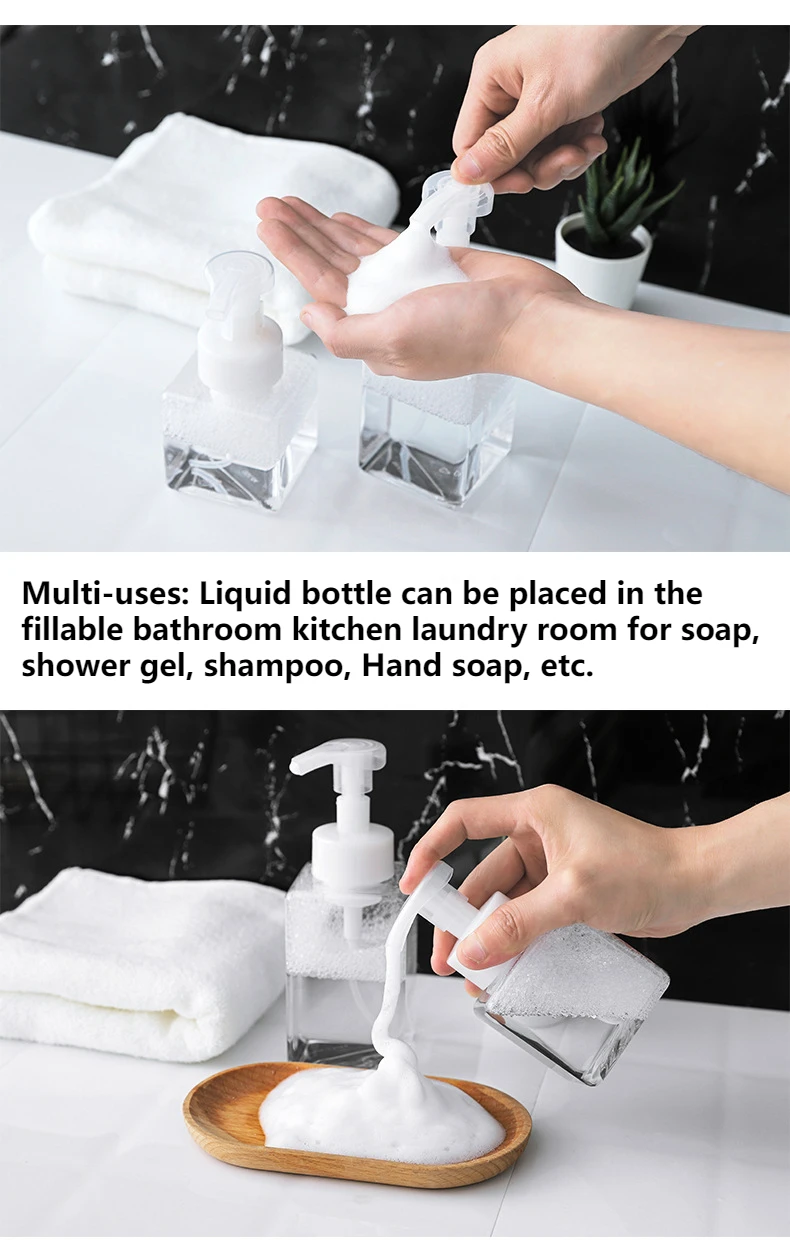 Multi-uses: Liquid bottle can be placed in the fillable bathroom kitchen laundry room for soap, shower gel, shampoo, Hand soap, etc.