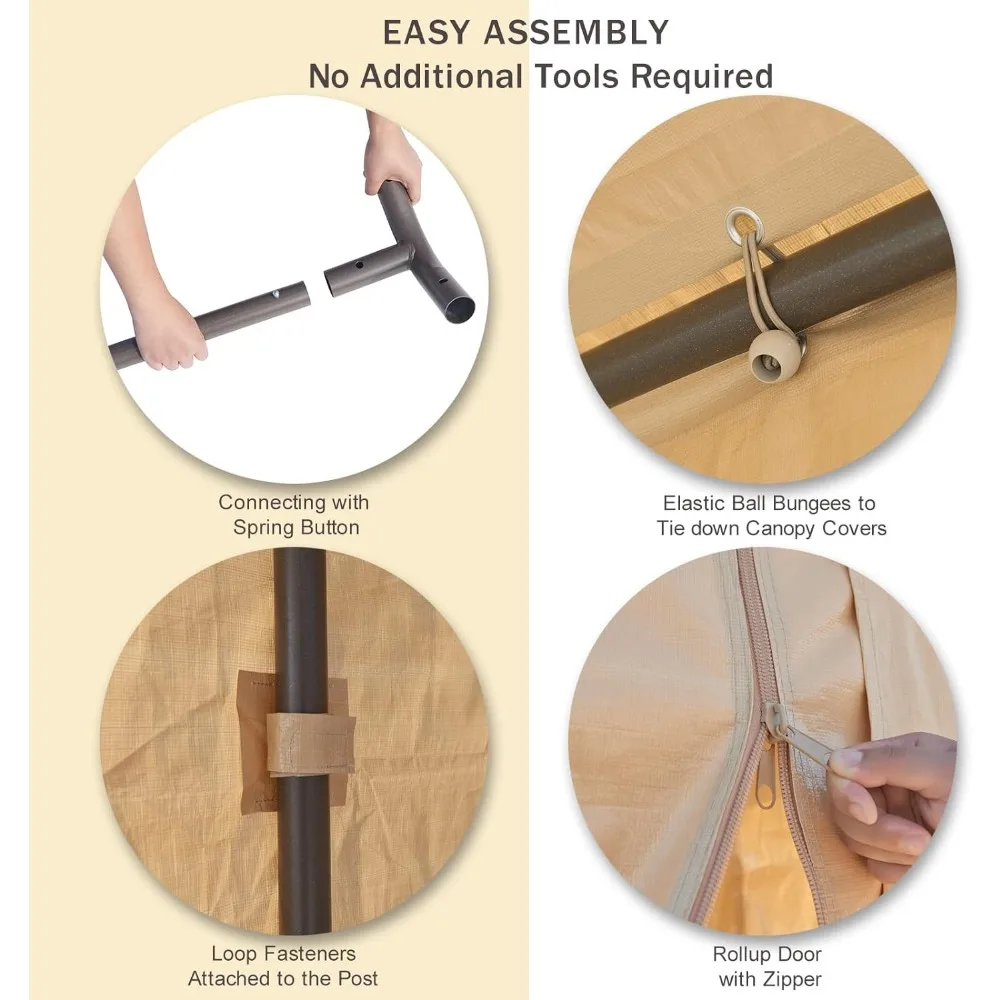 EASY ASSEMBLY
No Additional Tools Required

Connecting with Spring Button

Elastic Ball Bungees to Tie down Canopy Covers

Loop Fasteners Attached to the Post

Rollup Door with Zipper