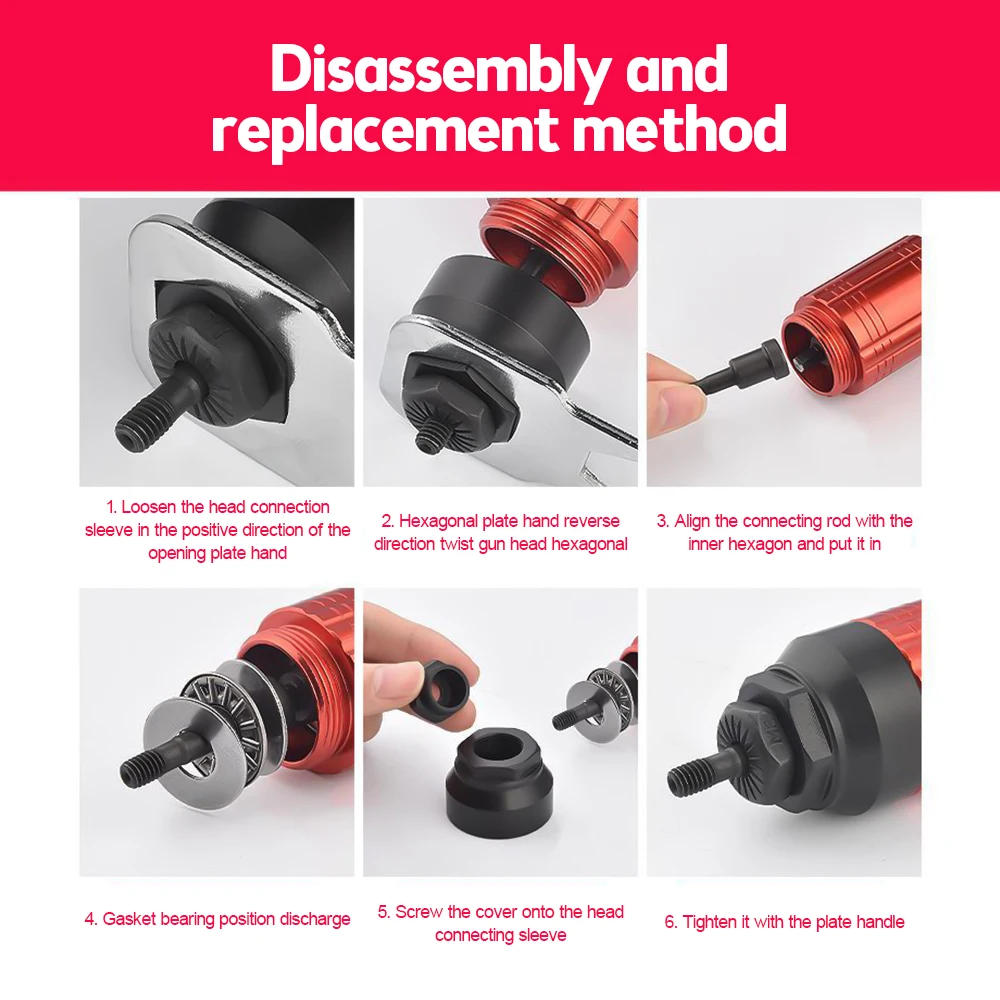 Disassembly and replacement method

1. Loosen the head connection sleeve in the positive direction of the opening plate hand

2. Hexagonal plate hand reverse direction twist gun head hexagonal

3. Align the connecting rod with the inner hexagon and put it in

4. Gasket bearing position discharge

5. Screw the cover onto the head connecting sleeve

6. Tighten it with the plate handle