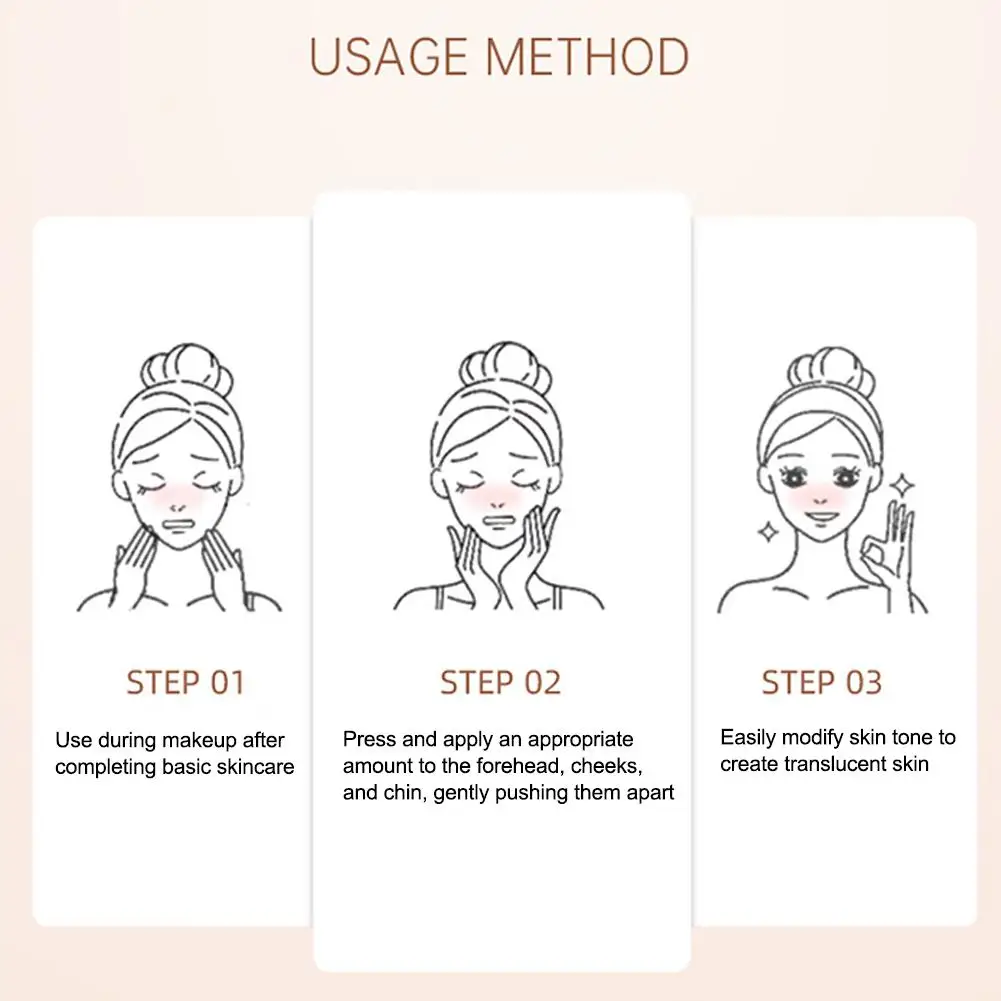 USAGE METHOD

STEP 01

Use during makeup after completing basic skincare

STEP 02

Press and apply an appropriate amount to the forehead, cheeks, and chin, gently pushing them apart

STEP 03

Easily modify skin tone to create translucent skin