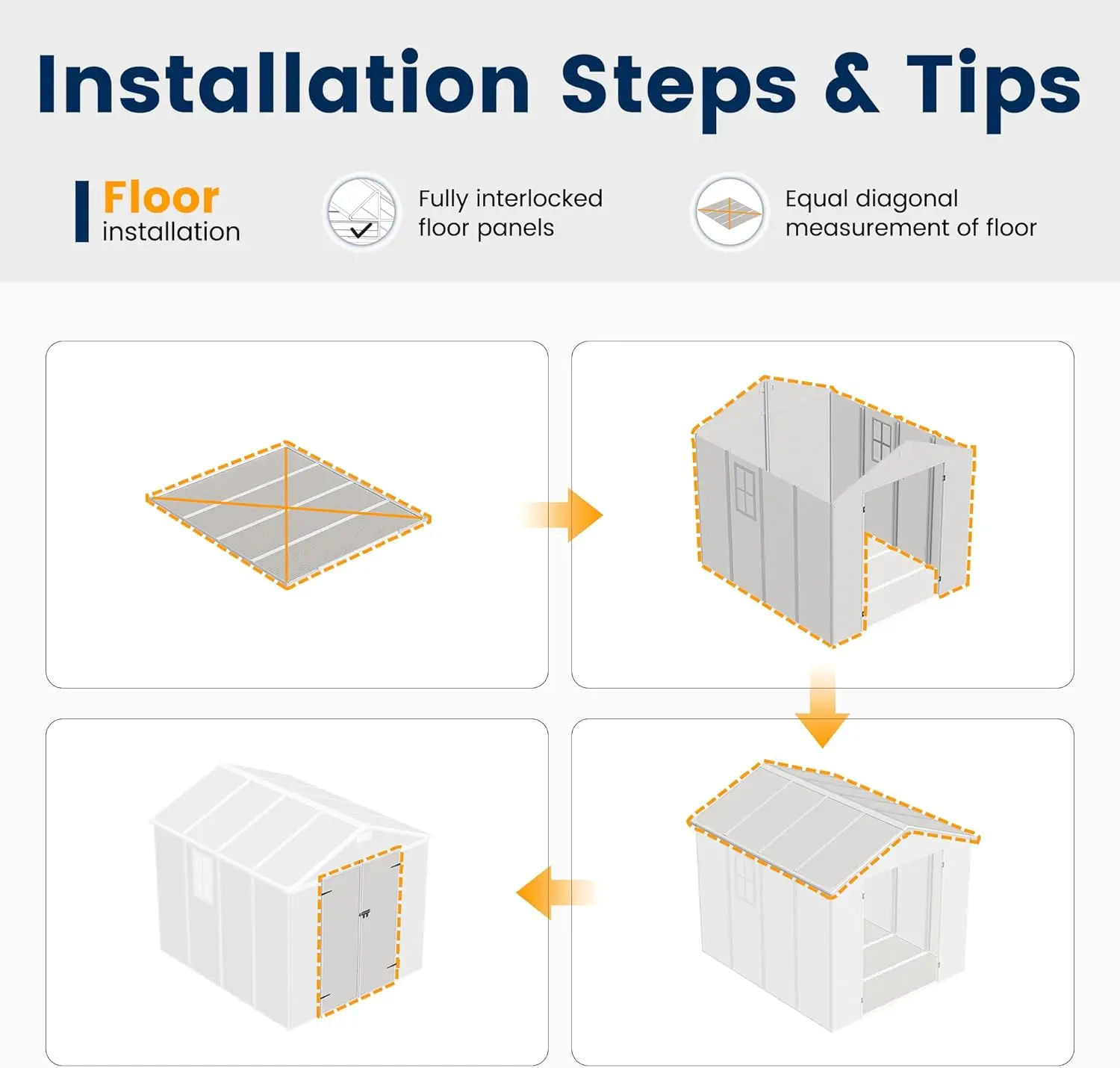 Installation Steps & Tips

Floor
installation

Fully interlocked floor panels

Equal diagonal measurement of floor