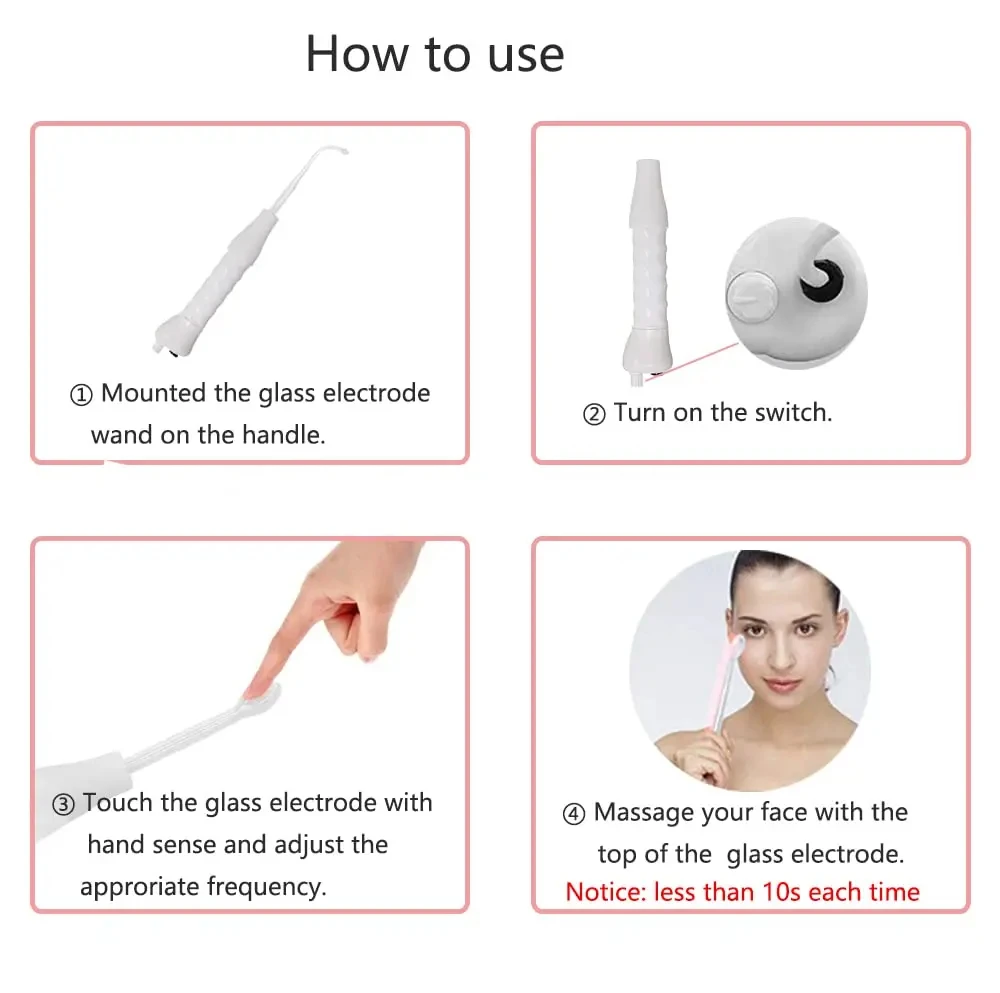 How to use

① Mounted the glass electrode wand on the handle.

② Turn on the switch.

③ Touch the glass electrode with hand sense and adjust the approriate frequency.

④ Massage your face with the top of the glass electrode.
Notice: less than 10s each time