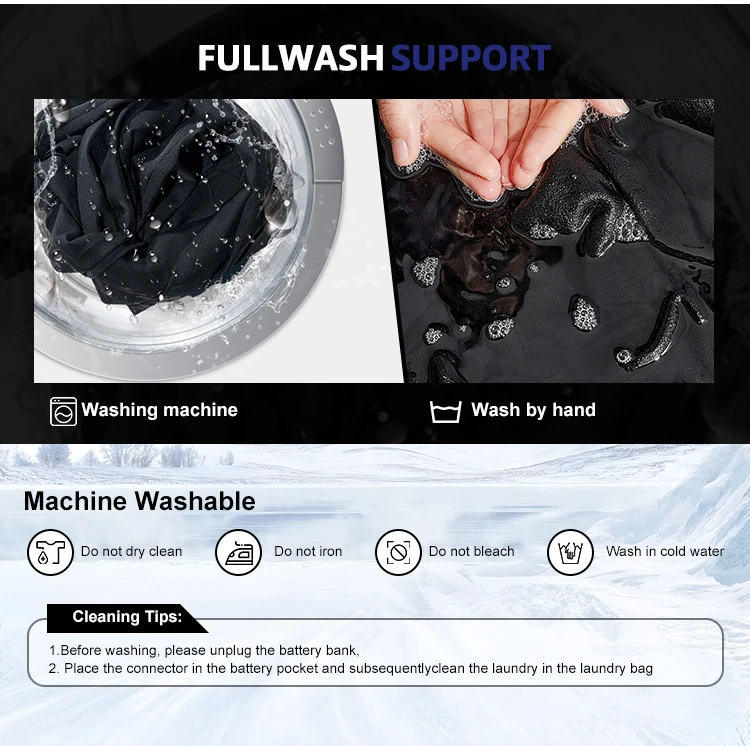 FULLWASH SUPPORT

Washing machine

Wash by hand

Machine Washable

Do not dry clean

Do not iron

Do not bleach

Wash in cold water

Cleaning Tips:

1.Before washing, please unplug the battery bank,
2. Place the connector in the battery pocket and subsequentlyclean the laundry in the laundry bag