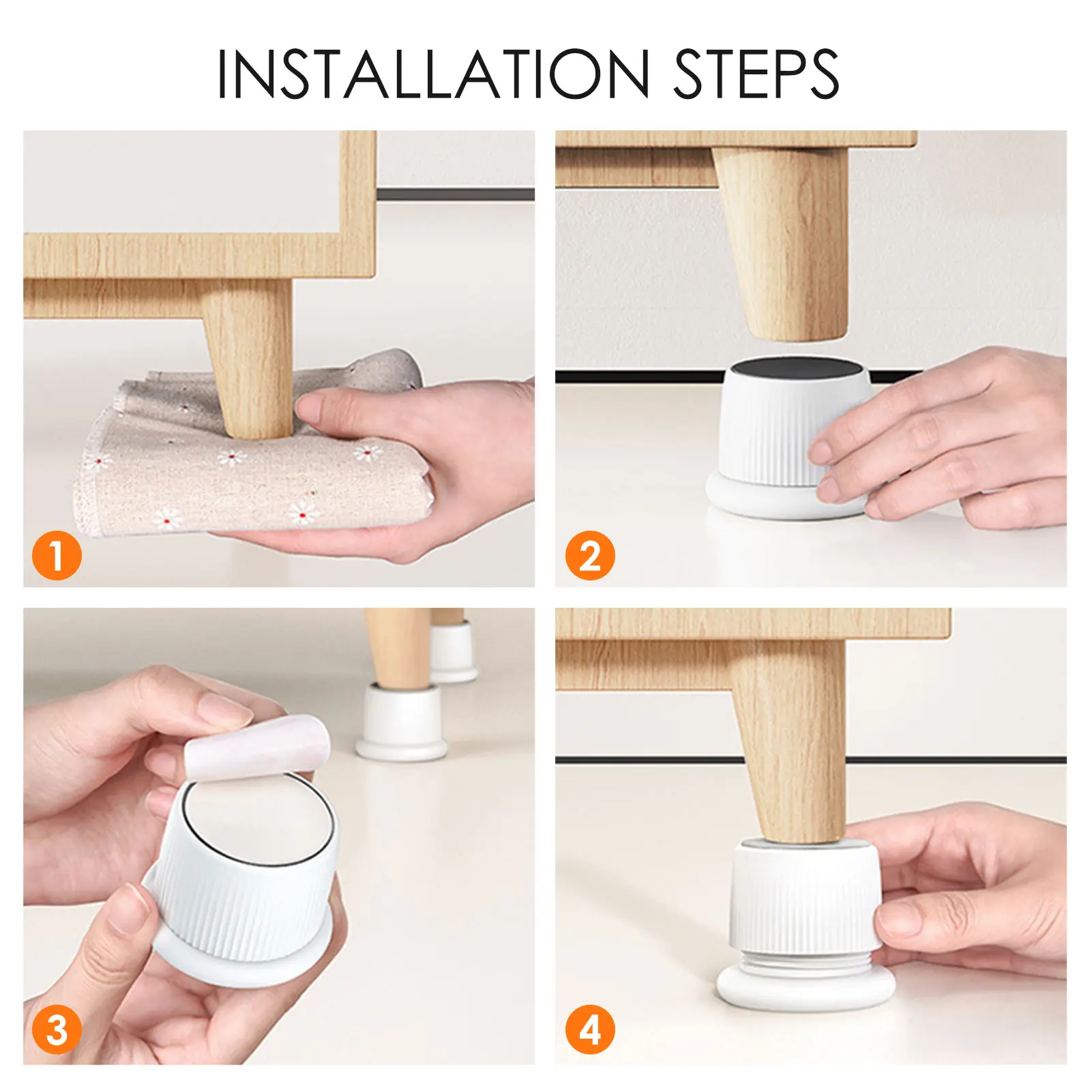 INSTALLATION STEPS

1

2

3

4