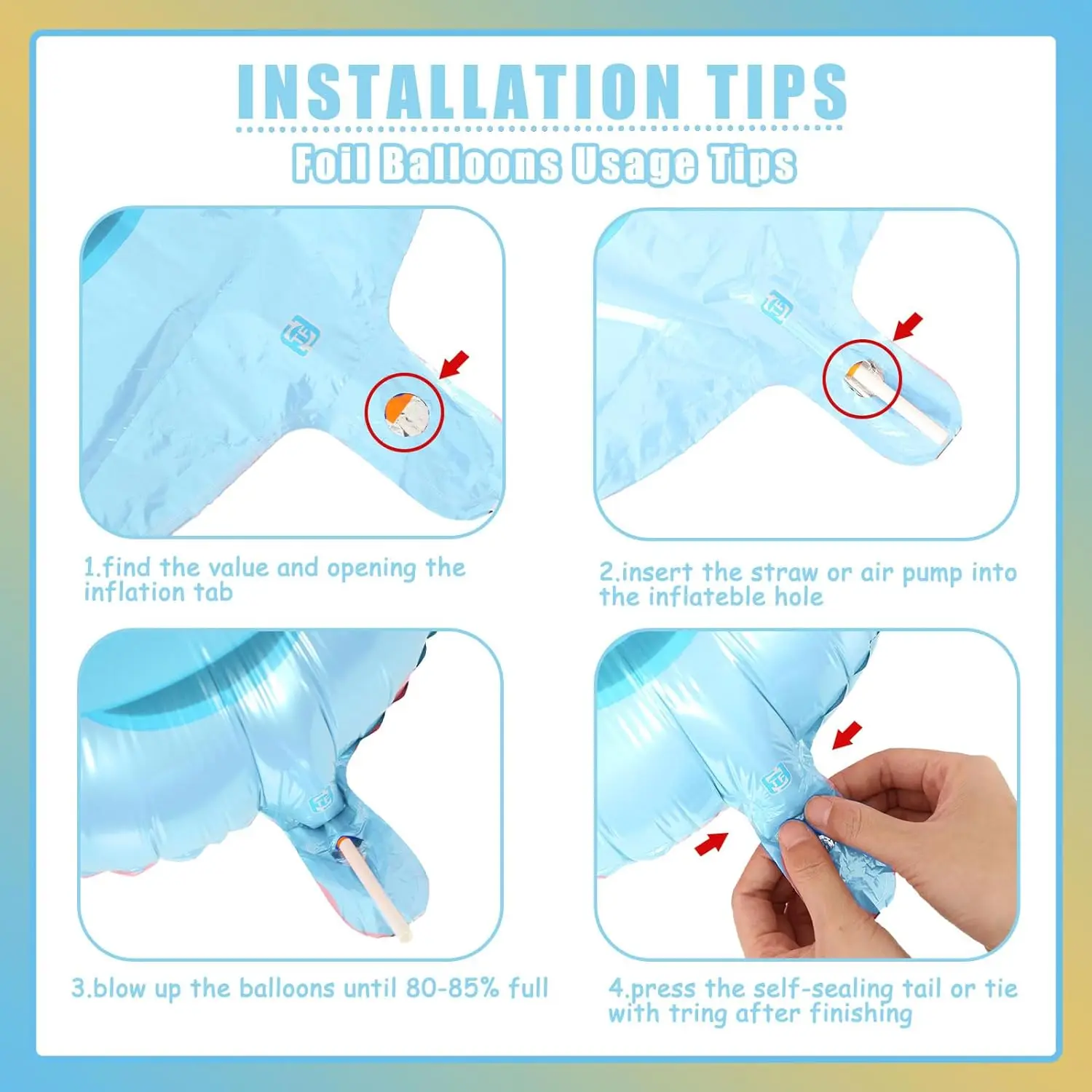 INSTALLATION TIPS

Foil Balloons Usage Tips

1.find the value and opening the inflation tab

2.insert the straw or air pump into the inflateble hole

3.blow up the balloons until 80-85% full

4.press the self-sealing tail or tie with tring after finishing