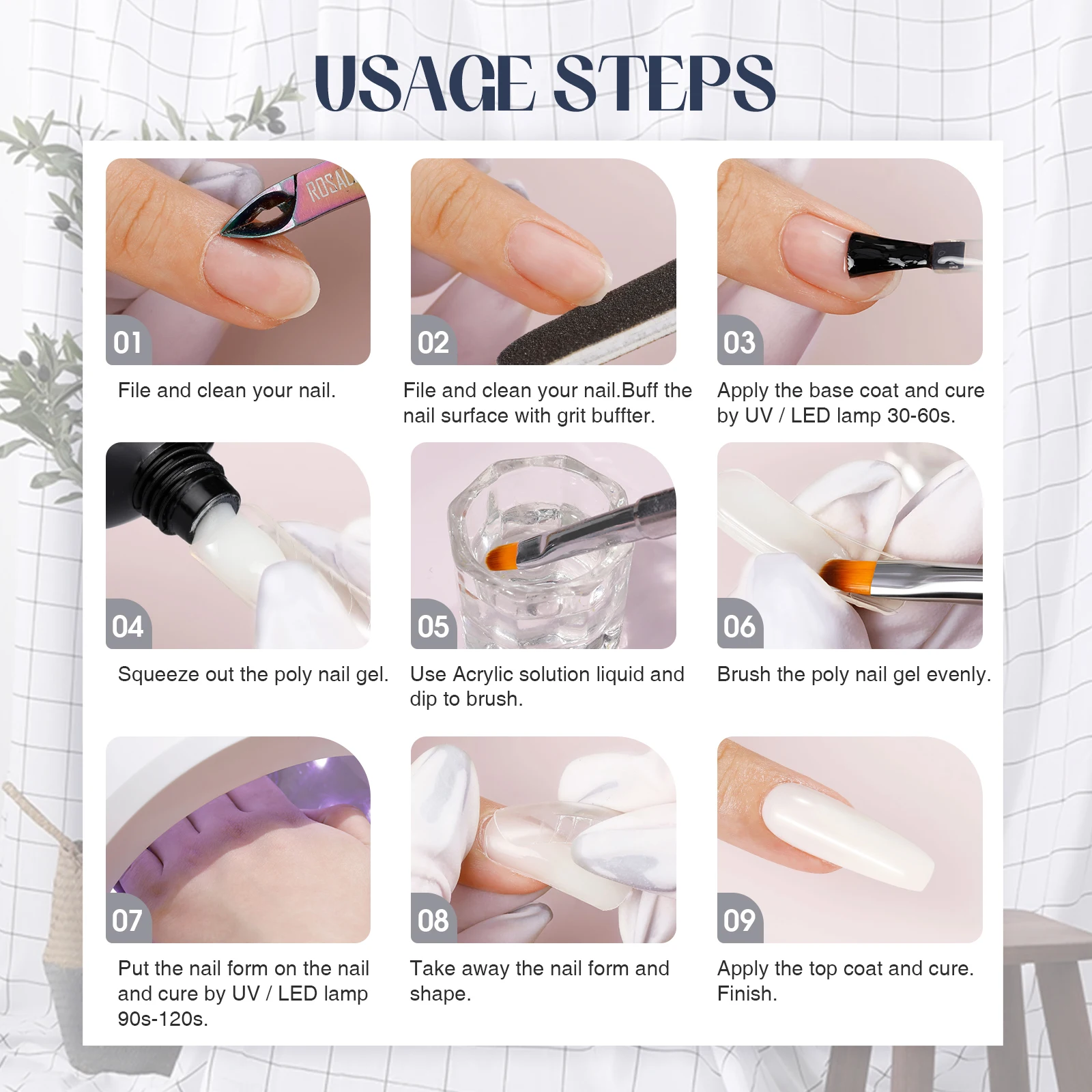 USAGE STEPS

ROSAL

01

File and clean your nail.

02

File and clean your nail.Buff the nail surface with grit buffter.

03

Apply the base coat and cure by UV / LED lamp 30-60s.

04

Squeeze out the poly nail gel.

05

Use Acrylic solution liquid and dip to brush.

06

Brush the poly nail gel evenly.

07

Put the nail form on the nail and cure by UV / LED lamp 90s-120s.

08

Take away the nail form and shape.

09

Apply the top coat and cure. Finish.