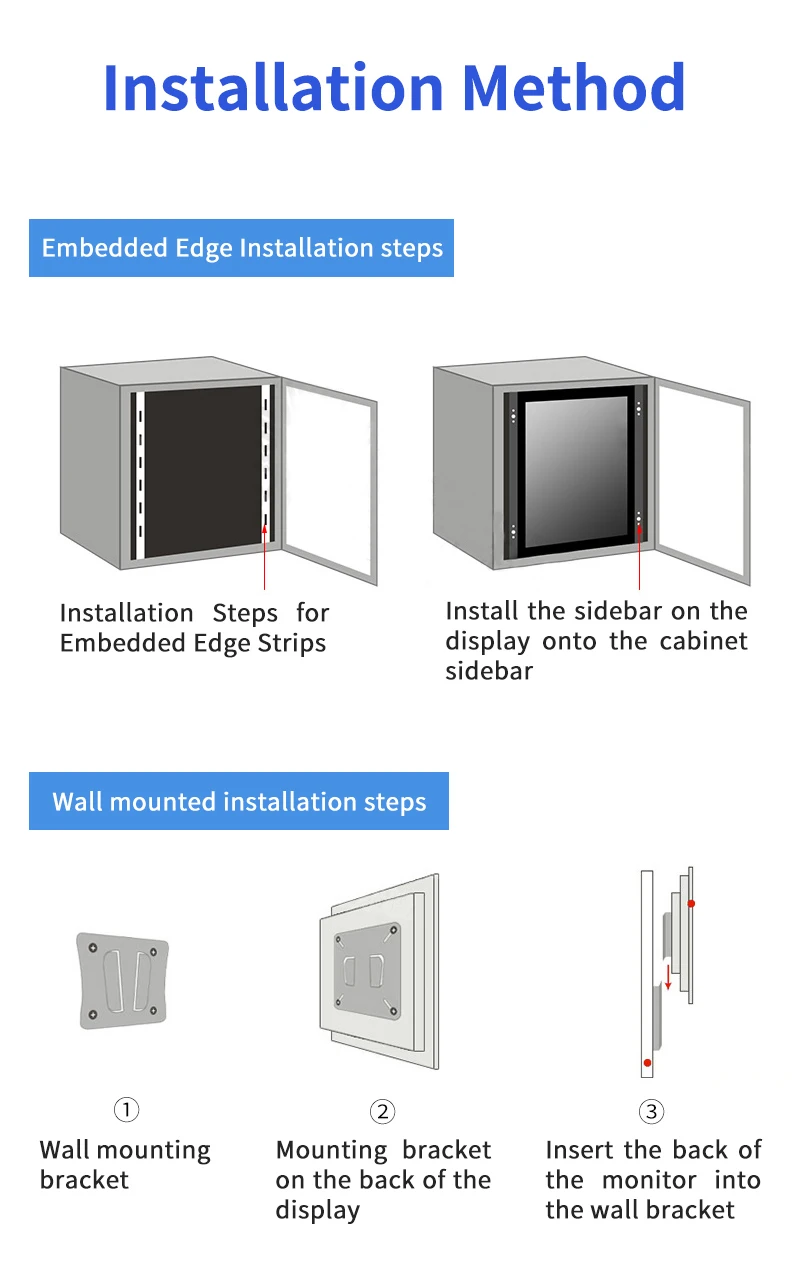 Installation Method

Embedded Edge Installation steps

Installation Steps for Embedded Edge Strips

Install the sidebar on the display onto the cabinet sidebar

Wall mounted installation steps

①
Wall mounting bracket

②
Mounting bracket on the back of the display

③
Insert the back of the monitor into the wall bracket