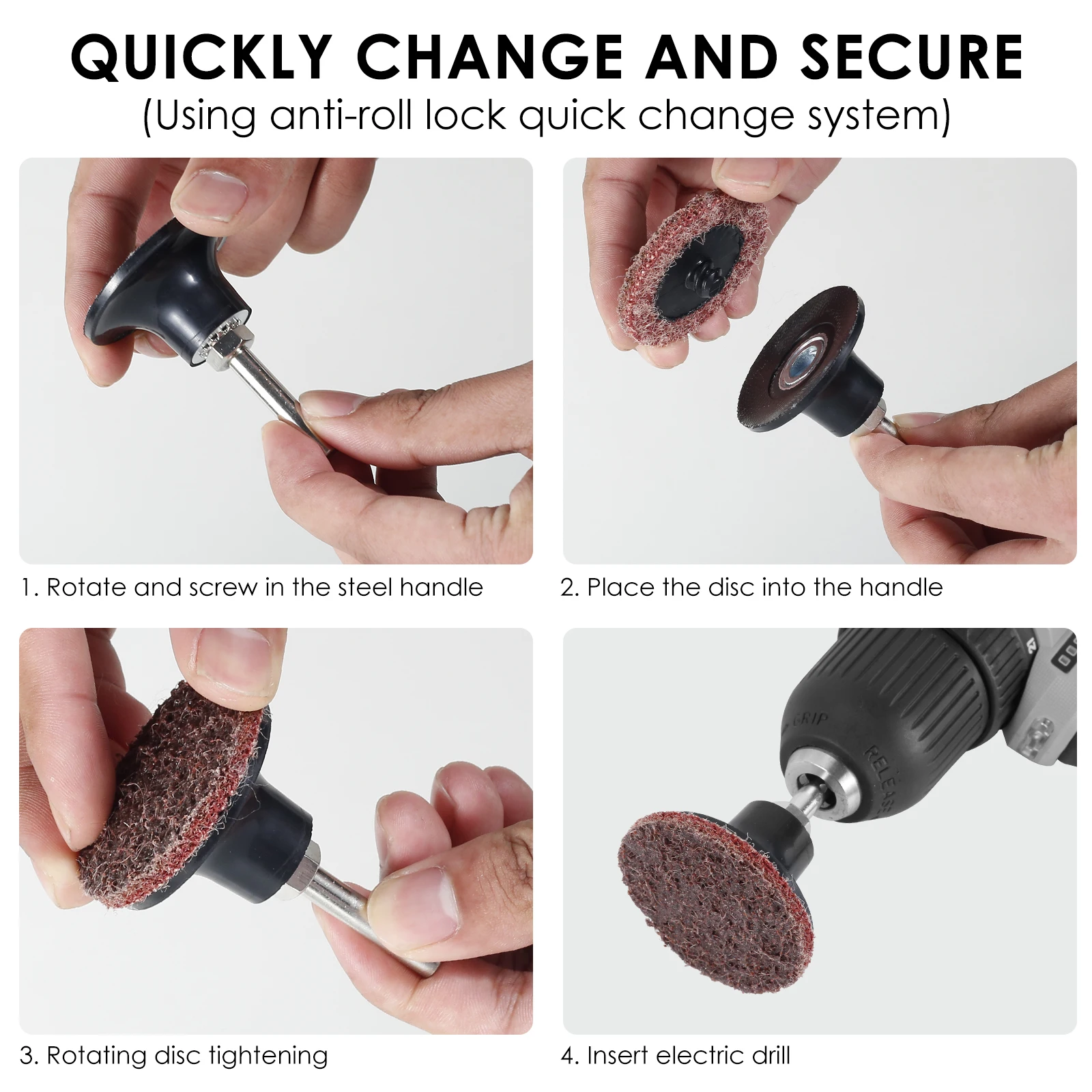 QUICKLY CHANGE AND SECURE
(Using anti-roll lock quick change system)

1. Rotate and screw in the steel handle

2. Place the disc into the handle

3. Rotating disc tightening

GRIP
RELEASE

4. Insert electric drill