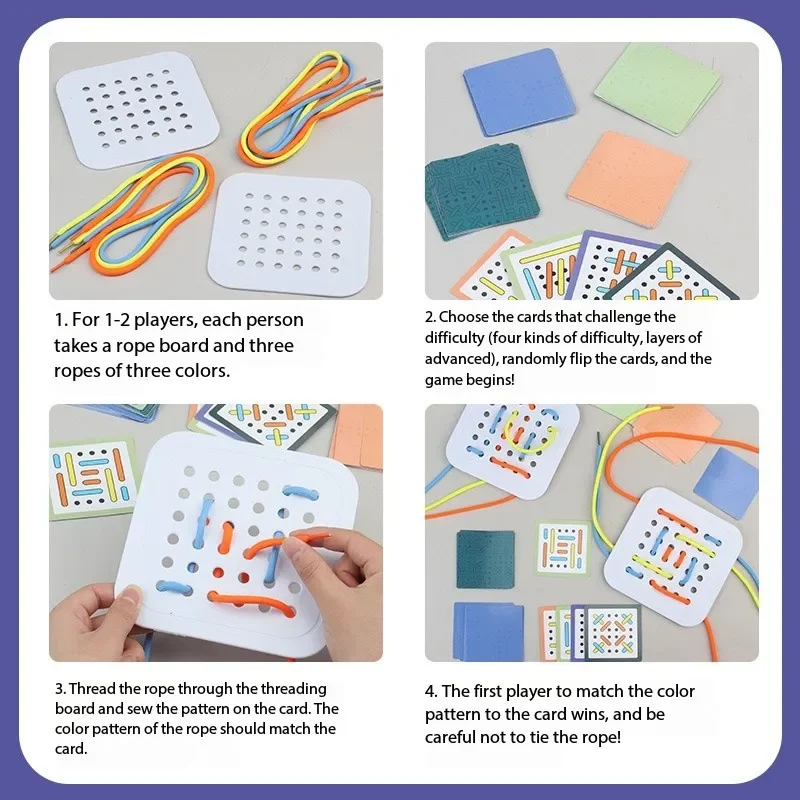 1. For 1-2 players, each person takes a rope board and three ropes of three colors.

2. Choose the cards that challenge the difficulty (four kinds of difficulty, layers of advanced), randomly flip the cards, and the game begins!

3. Thread the rope through the threading board and sew the pattern on the card. The color pattern of the rope should match the card.

4. The first player to match the color pattern to the card wins, and be careful not to tie the rope!