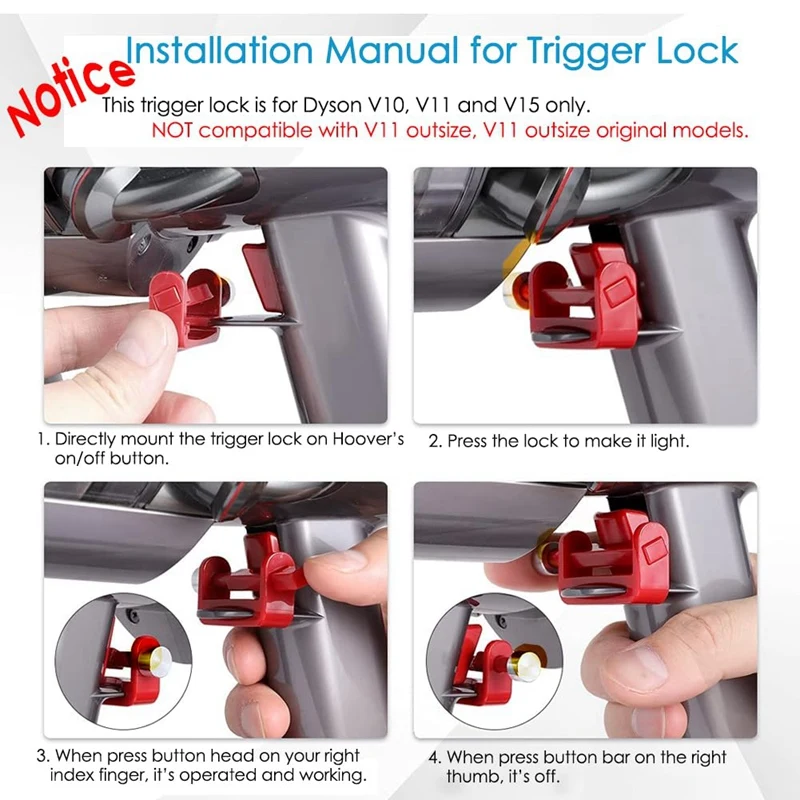 Installation Manual for Trigger Lock

Notice

This trigger lock is for Dyson V10, V11 and V15 only.
NOT compatible with V11 outsize, V11 outsize original models.

1. Directly mount the trigger lock on Hoover's on/off button.

2. Press the lock to make it light.

3. When press button head on your right index finger, it's operated and working.

4. When press button bar on the right thumb, it's off.