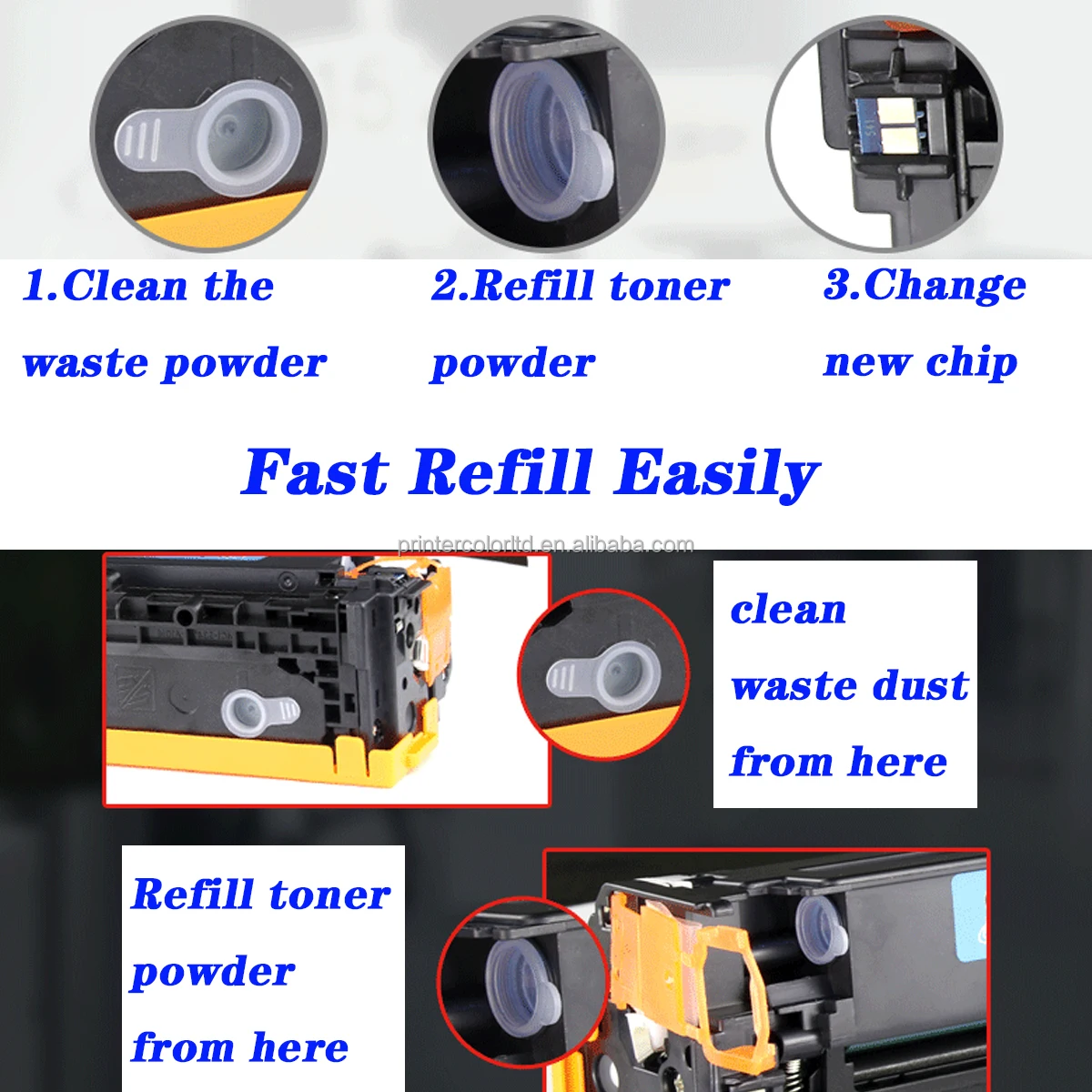 1.Clean the waste powder

2.Refill toner powder

3.Change new chip

Fast Refill Easily

printercolorltd.en.alibaba.com

clean waste dust from here

Refill toner powder from here