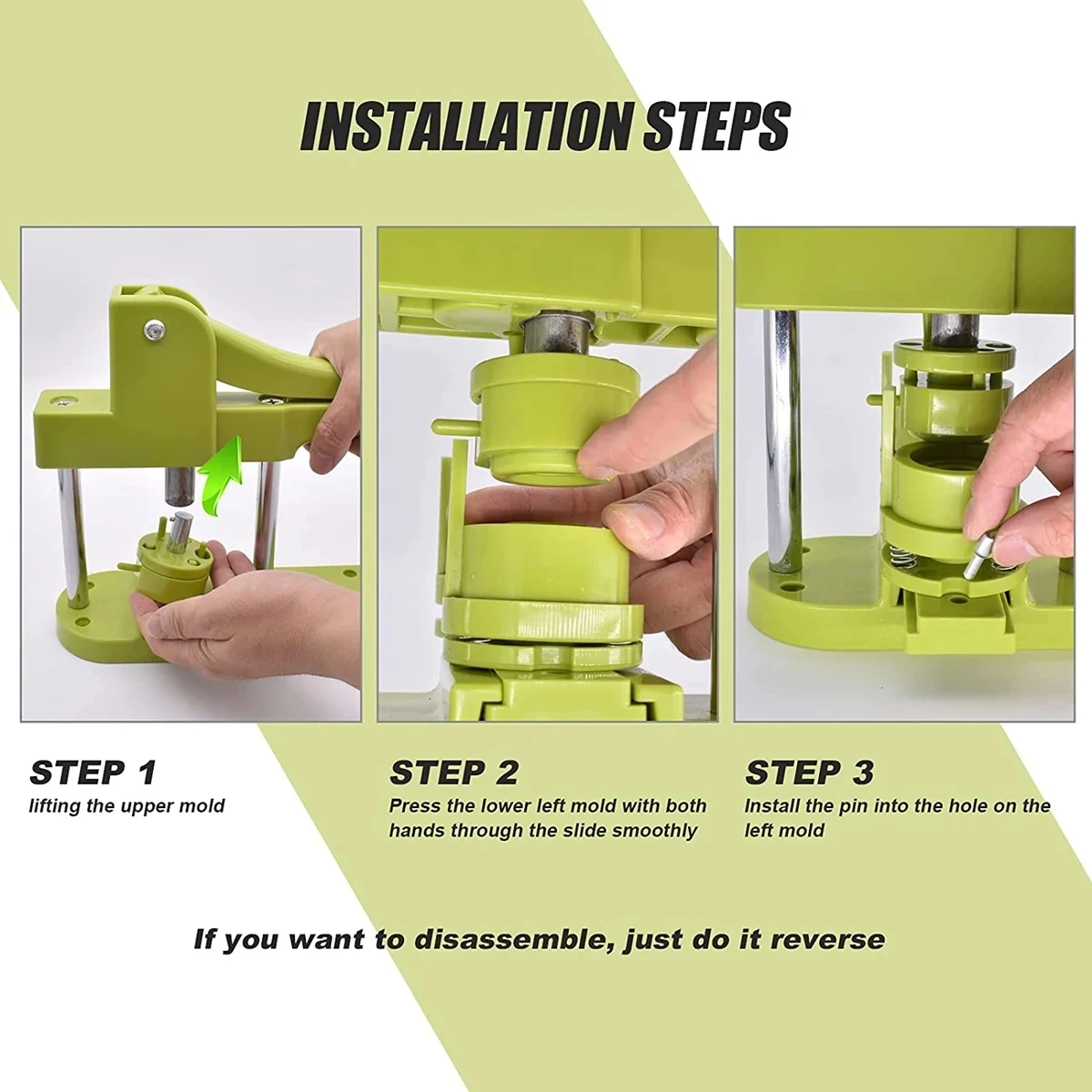 INSTALLATION STEPS

STEP 1
lifting the upper mold

STEP 2
Press the lower left mold with both hands through the slide smoothly

STEP 3
Install the pin into the hole on the left mold

If you want to disassemble, just do it reverse